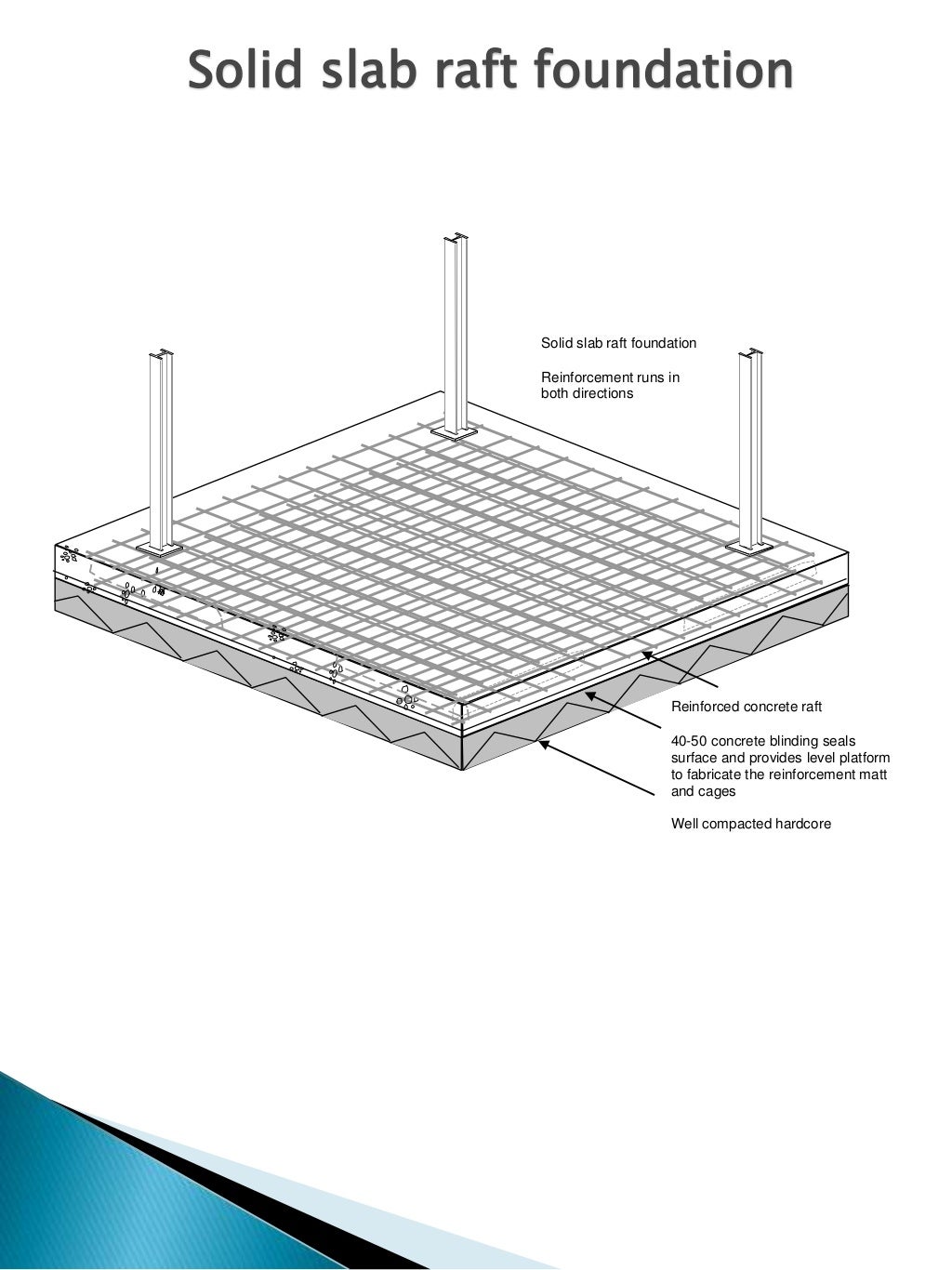 Solid slab raft foundation

Solid slab raft foundation

Reinforcement runs in both directions

Reinforced concrete raft

40-50 concrete blinding seals surface and provides level platform to fabricate the reinforcement matt and cages

Well compacted hardcore