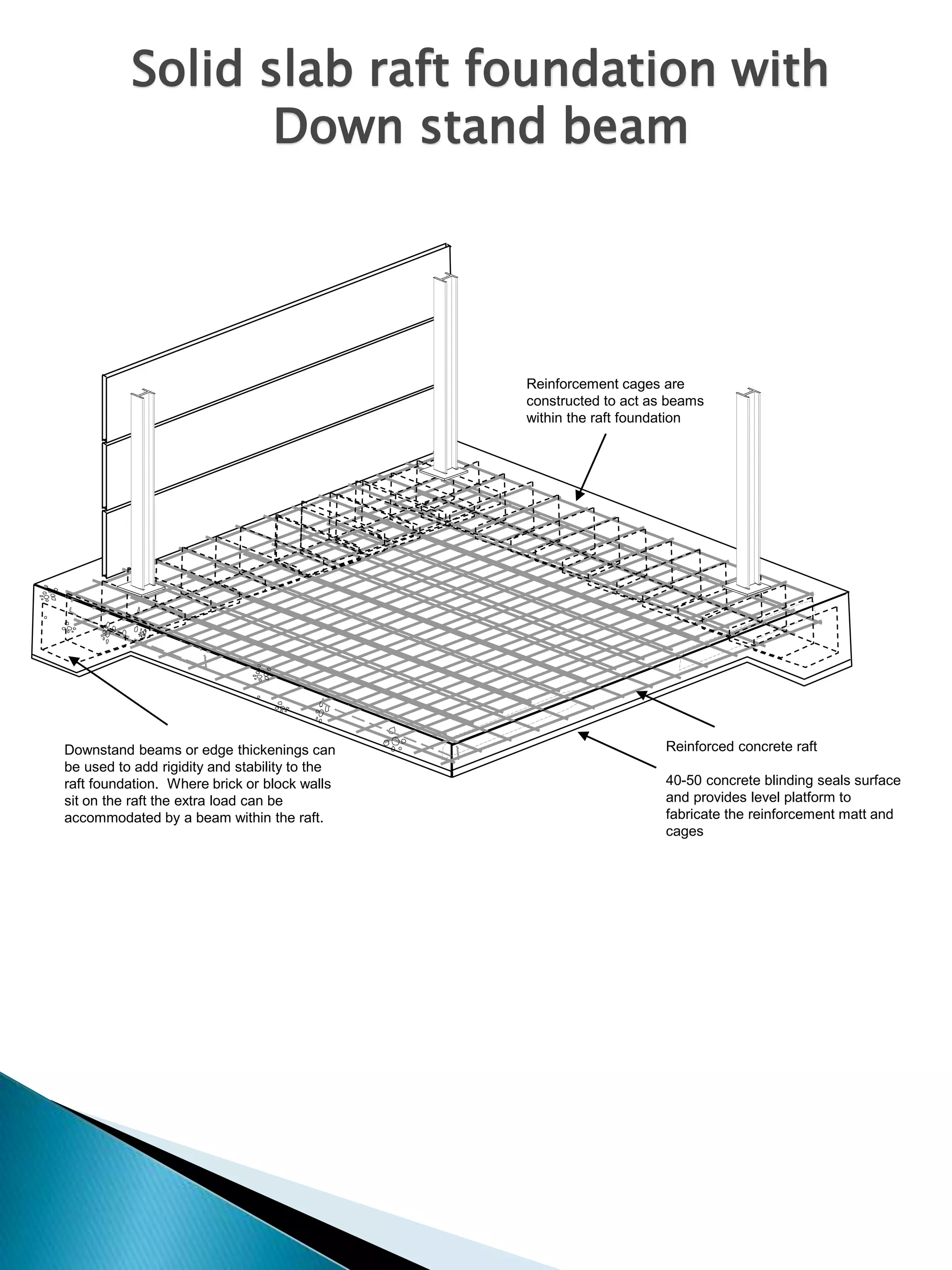 Solid slab raft foundation with Down stand beam

Reinforcement cages are constructed to act as beams within the raft foundation

Downstand beams or edge thickenings can be used to add rigidity and stability to the raft foundation. Where brick or block walls sit on the raft the extra load can be accommodated by a beam within the raft.

Reinforced concrete raft

40-50 concrete blinding seals surface and provides level platform to fabricate the reinforcement matt and cages