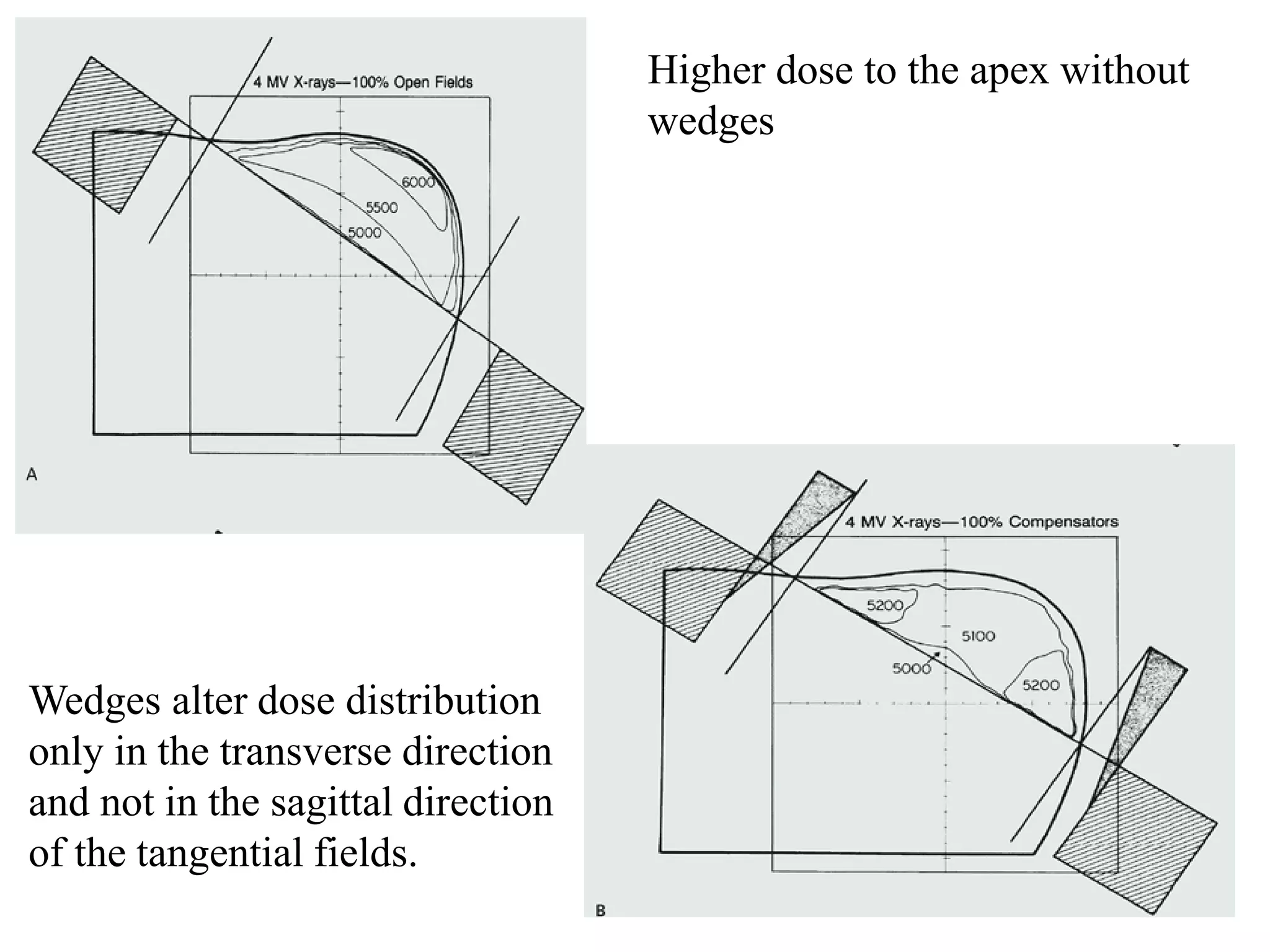 4 MV X-rays—100% Open Fields

6000

5500

5000

A

Higher dose to the apex without wedges

4 MV X-rays—100% Compensators

5200

5100

5000

5200

B

Wedges alter dose distribution only in the transverse direction and not in the sagittal direction of the tangential fields.