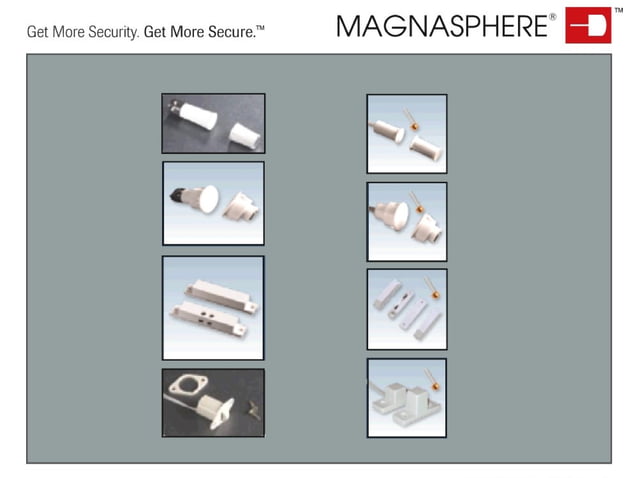 Get More Security. Get More Secure.™

MAGNASPHERE® ™