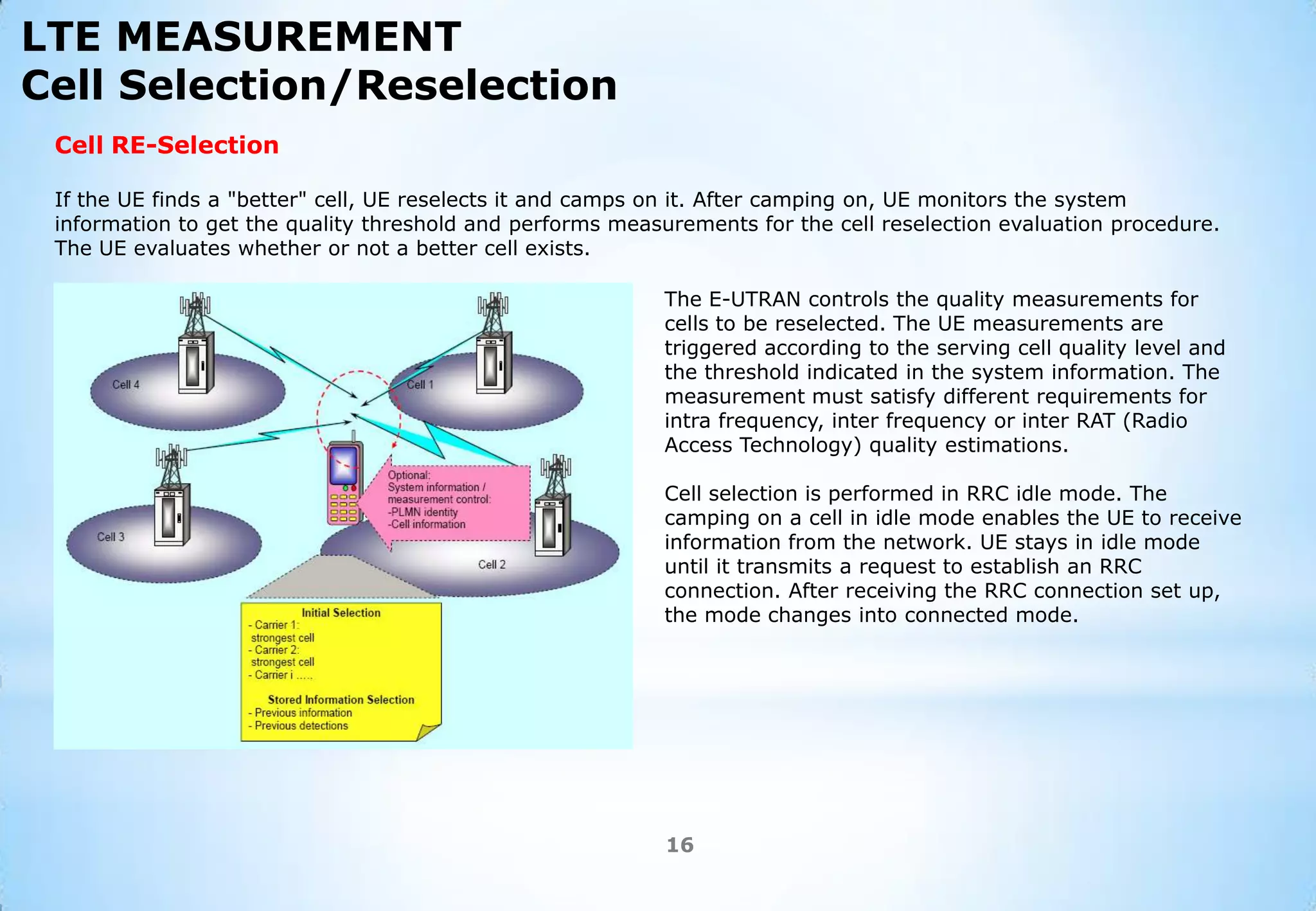 LTE MEASUREMENT
Cell Selection/Reselection

Cell RE-Selection

If the UE finds a "better" cell, UE reselects it and camps on it. After camping on, UE monitors the system information to get the quality threshold and performs measurements for the cell reselection evaluation procedure. The UE evaluates whether or not a better cell exists.

Cell 4

Cell 1

Cell 3

Cell 2

Optional:
System information / measurement control:
-PLMN identity
-Cell information

Initial Selection
- Carrier 1:
strongest cell
- Carrier 2:
strongest cell
- Carrier i .....

Stored Information Selection
- Previous information
- Previous detections

The E-UTRAN controls the quality measurements for cells to be reselected. The UE measurements are triggered according to the serving cell quality level and the threshold indicated in the system information. The measurement must satisfy different requirements for intra frequency, inter frequency or inter RAT (Radio Access Technology) quality estimations.

Cell selection is performed in RRC idle mode. The camping on a cell in idle mode enables the UE to receive information from the network. UE stays in idle mode until it transmits a request to establish an RRC connection. After receiving the RRC connection set up, the mode changes into connected mode.

16