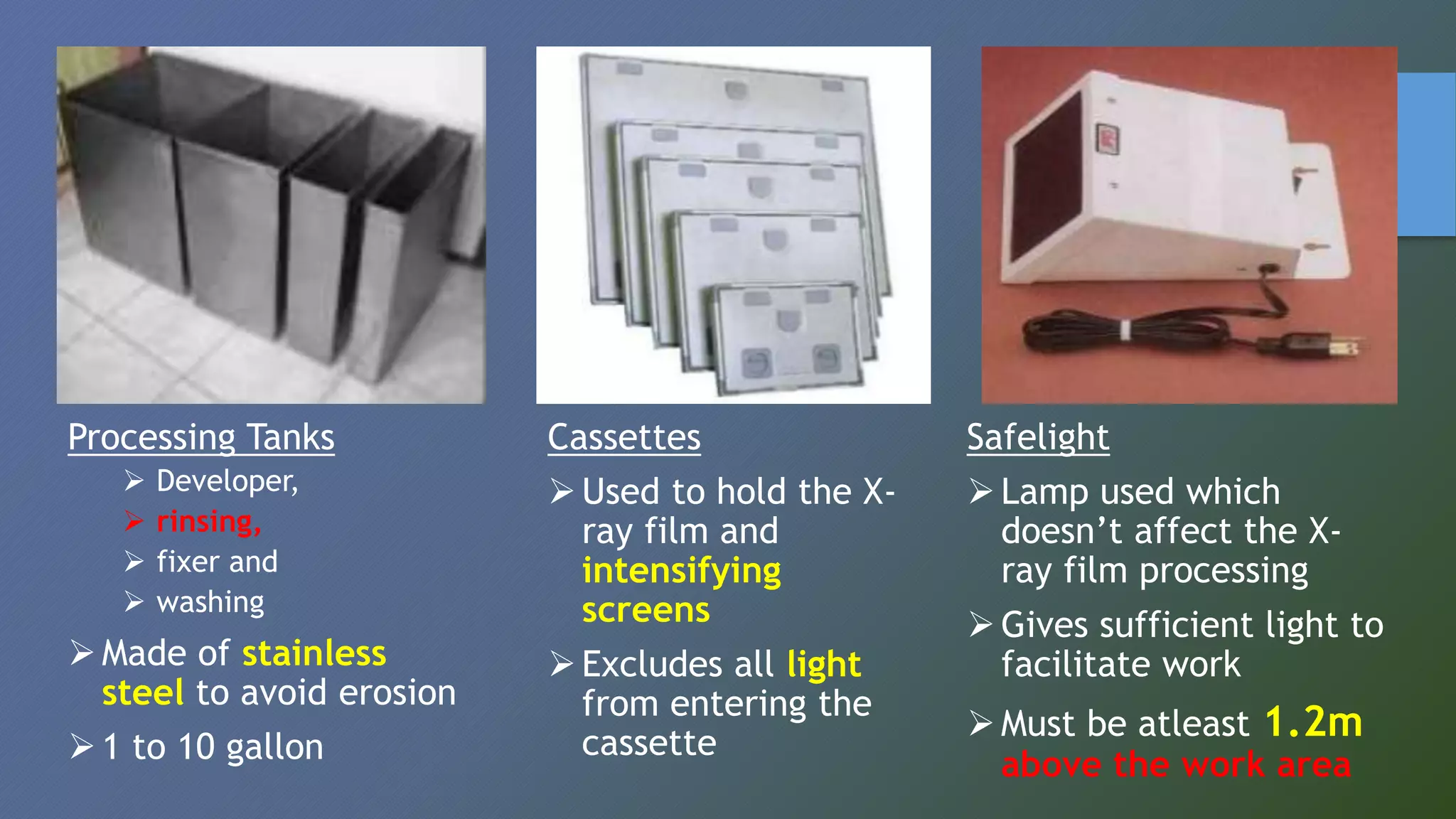 Processing Tanks

➢ Developer,
➢ rinsing,
➢ fixer and
➢ washing

➢ Made of stainless steel to avoid erosion

➢ 1 to 10 gallon

Cassettes

➢ Used to hold the X-ray film and intensifying screens

➢ Excludes all light from entering the cassette

Safelight

➢ Lamp used which doesn't affect the X-ray film processing

➢ Gives sufficient light to facilitate work

➢ Must be atleast 1.2m above the work area