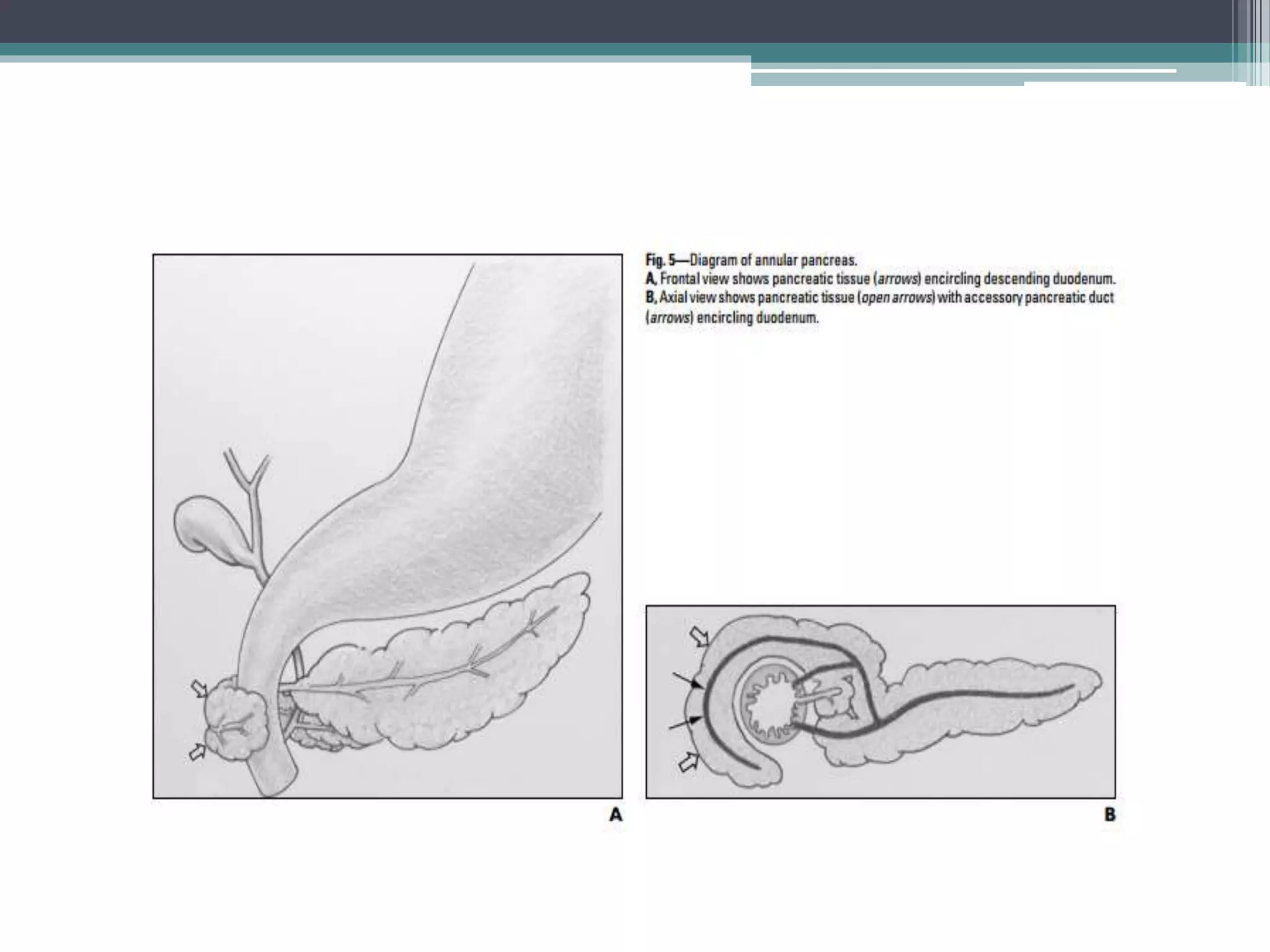 Fig. 5—Diagram of annular pancreas.
A, Frontal view shows pancreatic tissue (arrows) encircling descending duodenum.
B, Axial view shows pancreatic tissue (open arrows) with accessory pancreatic duct (arrows) encircling duodenum.

A

B