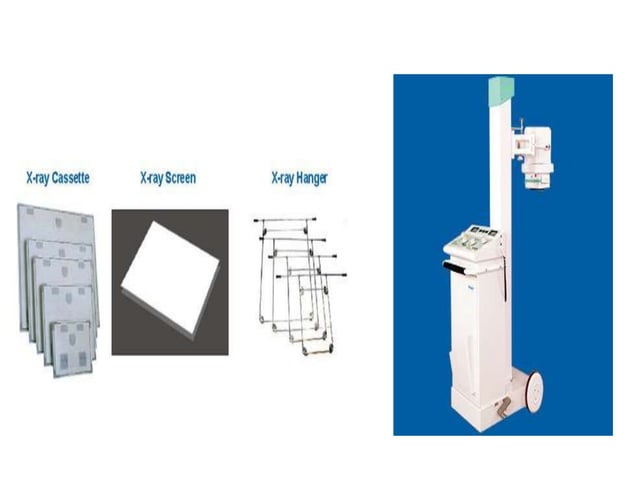 X-ray Cassette

X-ray Screen

X-ray Hanger