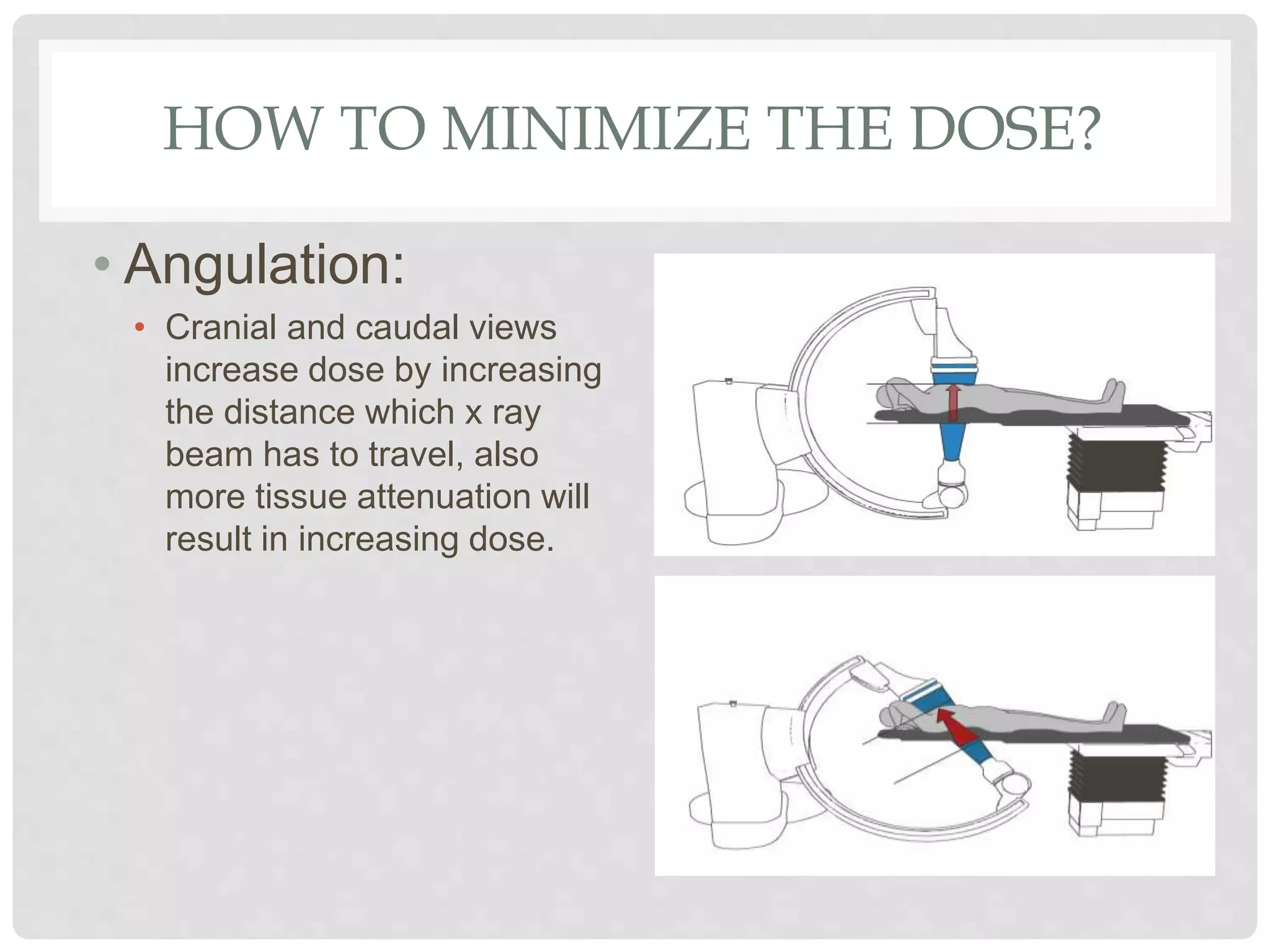 HOW TO MINIMIZE THE DOSE?

• Angulation:

• Cranial and caudal views increase dose by increasing the distance which x ray beam has to travel, also more tissue attenuation will result in increasing dose.