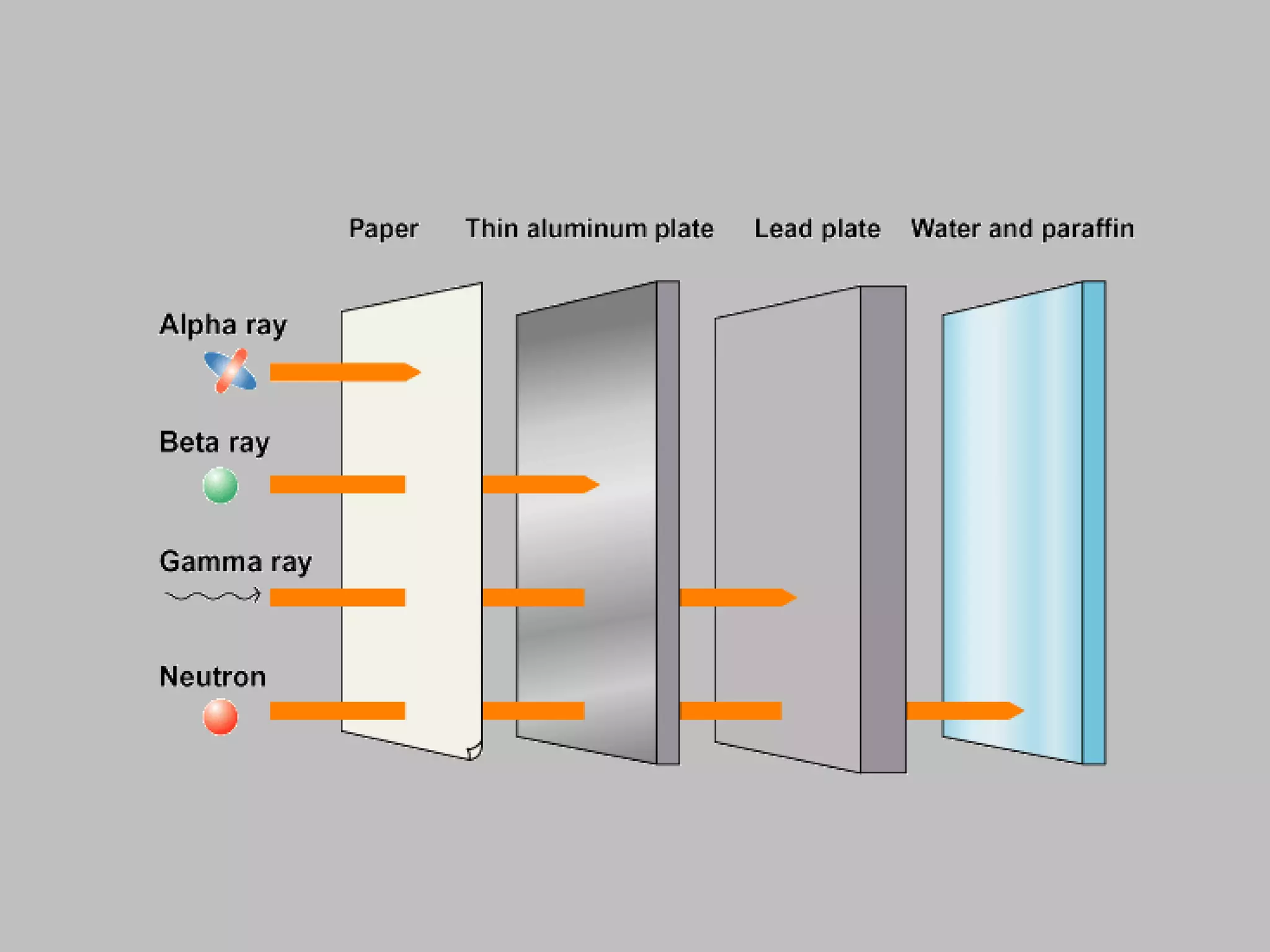 Paper Thin aluminum plate Lead plate Water and paraffin

Alpha ray

Beta ray

Gamma ray

Neutron