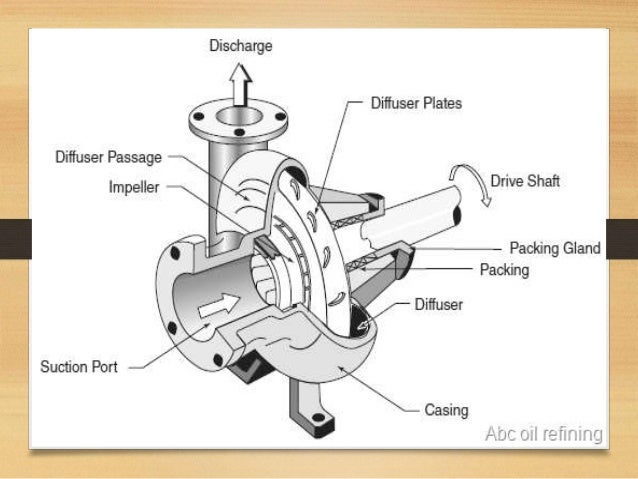 Discharge
Diffuser Plates
Diffuser Passage
Impeller
Drive Shaft
Packing Gland
Packing
Diffuser
Suction Port
Casing
Abc oil refining