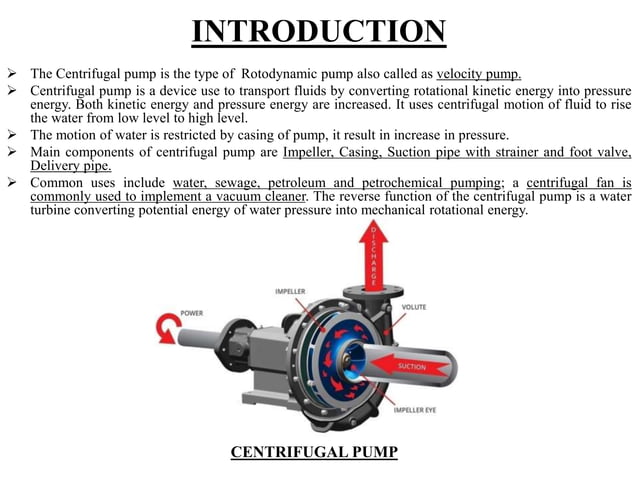 INTRODUCTION

➢ The Centrifugal pump is the type of Rotodynamic pump also called as velocity pump.

➢ Centrifugal pump is a device use to transport fluids by converting rotational kinetic energy into pressure energy. Both kinetic energy and pressure energy are increased. It uses centrifugal motion of fluid to rise the water from low level to high level.

➢ The motion of water is restricted by casing of pump, it result in increase in pressure.

➢ Main components of centrifugal pump are Impeller, Casing, Suction pipe with strainer and foot valve, Delivery pipe.

➢ Common uses include water, sewage, petroleum and petrochemical pumping; a centrifugal fan is commonly used to implement a vacuum cleaner. The reverse function of the centrifugal pump is a water turbine converting potential energy of water pressure into mechanical rotational energy.

DISCHARGE

IMPELLER

POWER

VOLUTE

SUCTION

IMPELLER EYE

CENTRIFUGAL PUMP