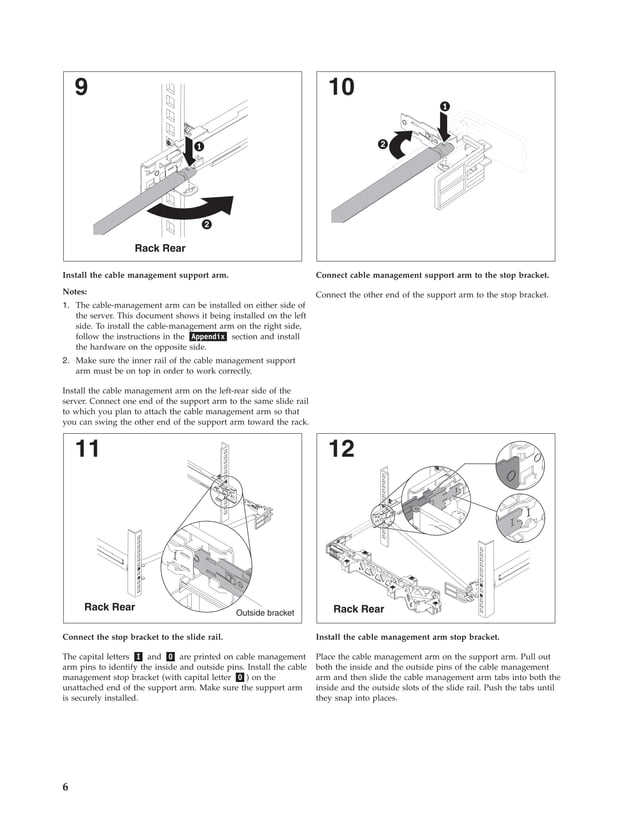 9

1

2

Rack Rear

Install the cable management support arm.

Notes:

1. The cable-management arm can be installed on either side of the server. This document shows it being installed on the left side. To install the cable-management arm on the right side, follow the instructions in the Appendix section and install the hardware on the opposite side.

2. Make sure the inner rail of the cable management support arm must be on top in order to work correctly.

Install the cable management arm on the left-rear side of the server. Connect one end of the support arm to the same slide rail to which you plan to attach the cable management arm so that you can swing the other end of the support arm toward the rack.

10

1

2

Connect cable management support arm to the stop bracket.

Connect the other end of the support arm to the stop bracket.

11

Rack Rear

Outside bracket

Connect the stop bracket to the slide rail.

The capital letters I and O are printed on cable management arm pins to identify the inside and outside pins. Install the cable management stop bracket (with capital letter O) on the unattached end of the support arm. Make sure the support arm is securely installed.

12

O

I

Rack Rear

Install the cable management arm stop bracket.

Place the cable management arm on the support arm. Pull out both the inside and the outside pins of the cable management arm and then slide the cable management arm tabs into both the inside and the outside slots of the slide rail. Push the tabs until they snap into places.

6