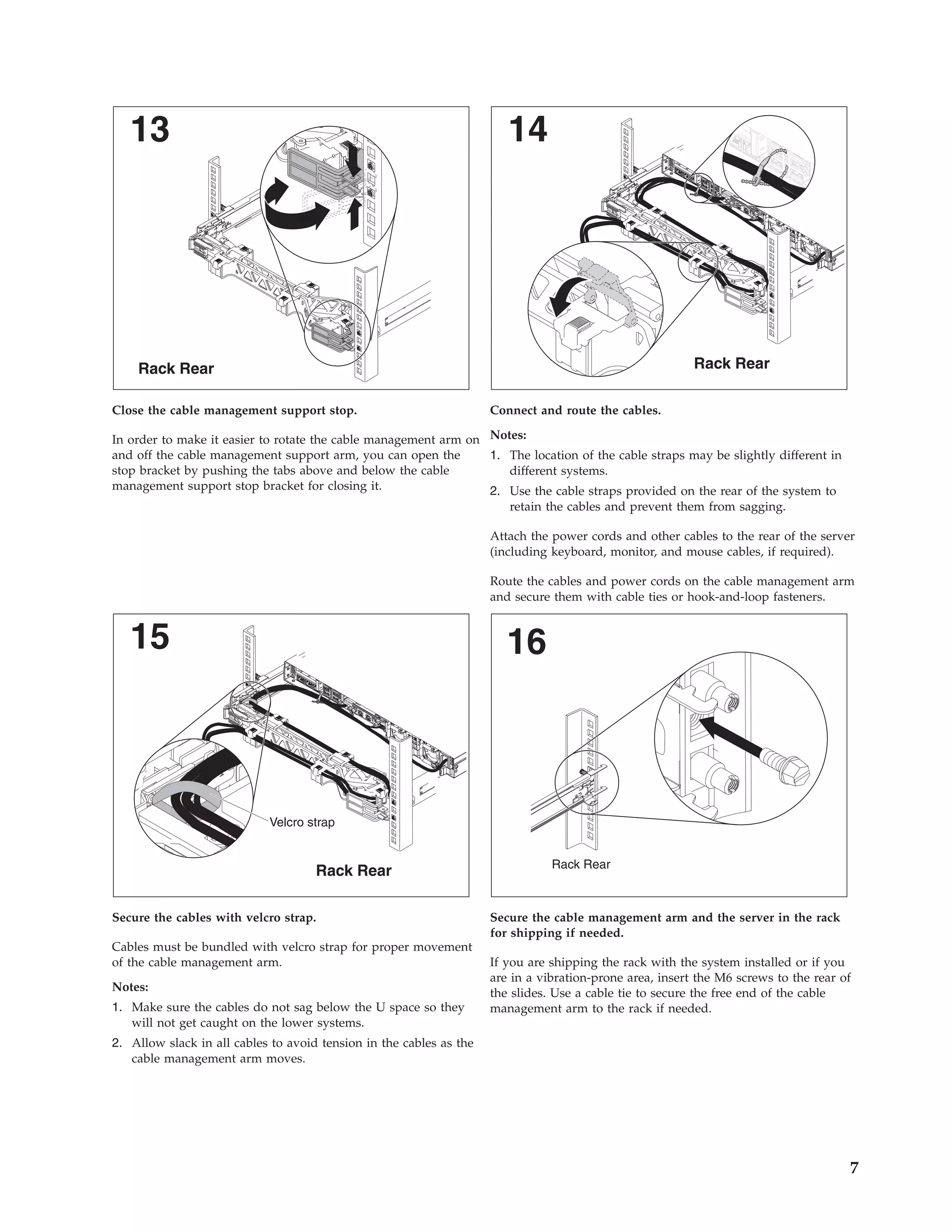 13

Rack Rear

Close the cable management support stop.

In order to make it easier to rotate the cable management arm on and off the cable management support arm, you can open the stop bracket by pushing the tabs above and below the cable management support stop bracket for closing it.

14

Rack Rear

Connect and route the cables.

Notes:

1. The location of the cable straps may be slightly different in different systems.
2. Use the cable straps provided on the rear of the system to retain the cables and prevent them from sagging.

Attach the power cords and other cables to the rear of the server (including keyboard, monitor, and mouse cables, if required).

Route the cables and power cords on the cable management arm and secure them with cable ties or hook-and-loop fasteners.

15

Velcro strap

Rack Rear

Secure the cables with velcro strap.

Cables must be bundled with velcro strap for proper movement of the cable management arm.

Notes:

1. Make sure the cables do not sag below the U space so they will not get caught on the lower systems.
2. Allow slack in all cables to avoid tension in the cables as the cable management arm moves.

16

Rack Rear

Secure the cable management arm and the server in the rack for shipping if needed.

If you are shipping the rack with the system installed or if you are in a vibration-prone area, insert the M6 screws to the rear of the slides. Use a cable tie to secure the free end of the cable management arm to the rack if needed.

7