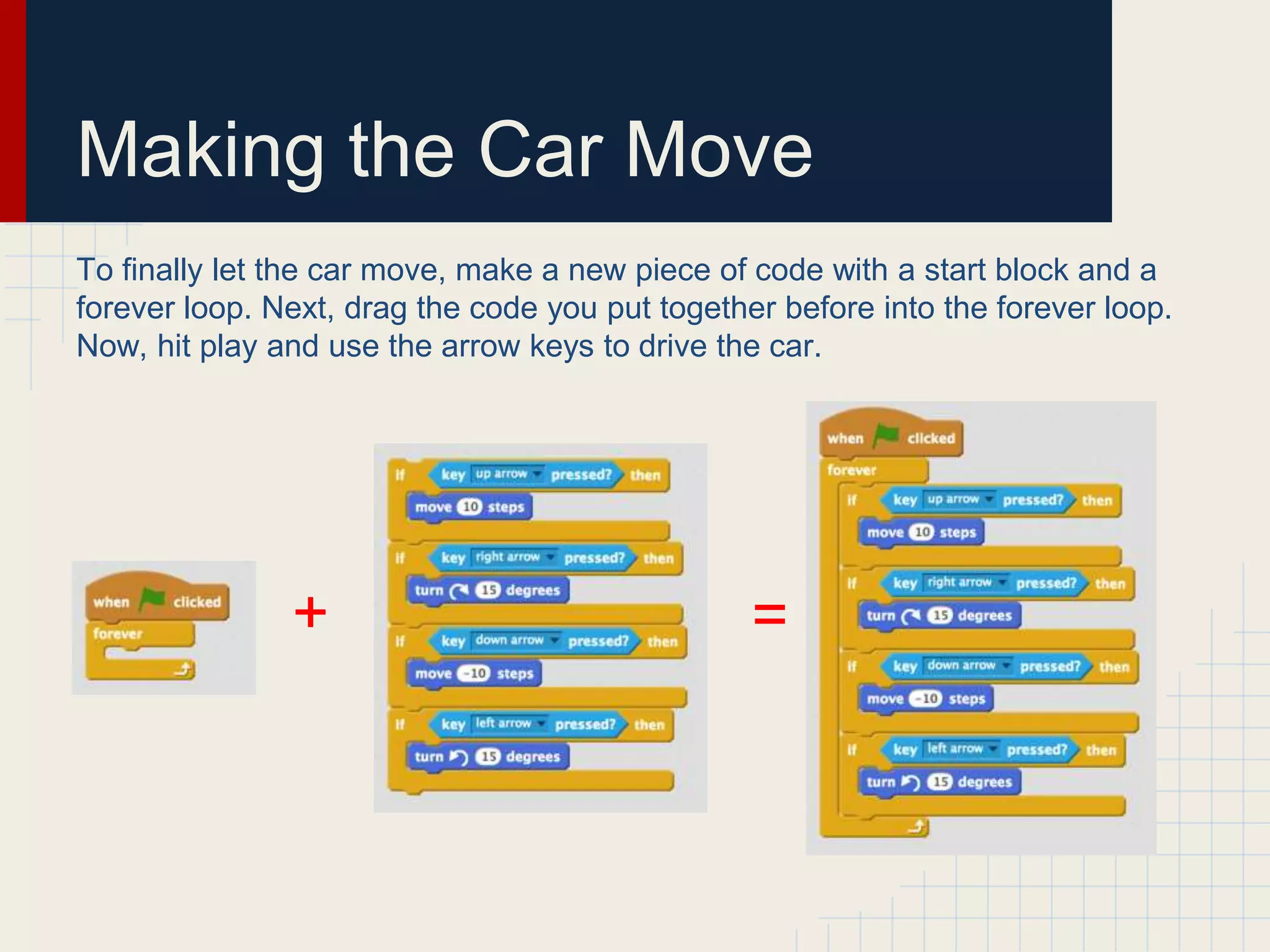 Making the Car Move

To finally let the car move, make a new piece of code with a start block and a forever loop. Next, drag the code you put together before into the forever loop. Now, hit play and use the arrow keys to drive the car.

when clicked
forever

+

if key up arrow pressed? then
move 10 steps
if key right arrow pressed? then
turn 15 degrees
if key down arrow pressed? then
move -10 steps
if key left arrow pressed? then
turn 15 degrees

=

when clicked
forever
if key up arrow pressed? then
move 10 steps
if key right arrow pressed? then
turn 15 degrees
if key down arrow pressed? then
move -10 steps
if key left arrow pressed? then
turn 15 degrees