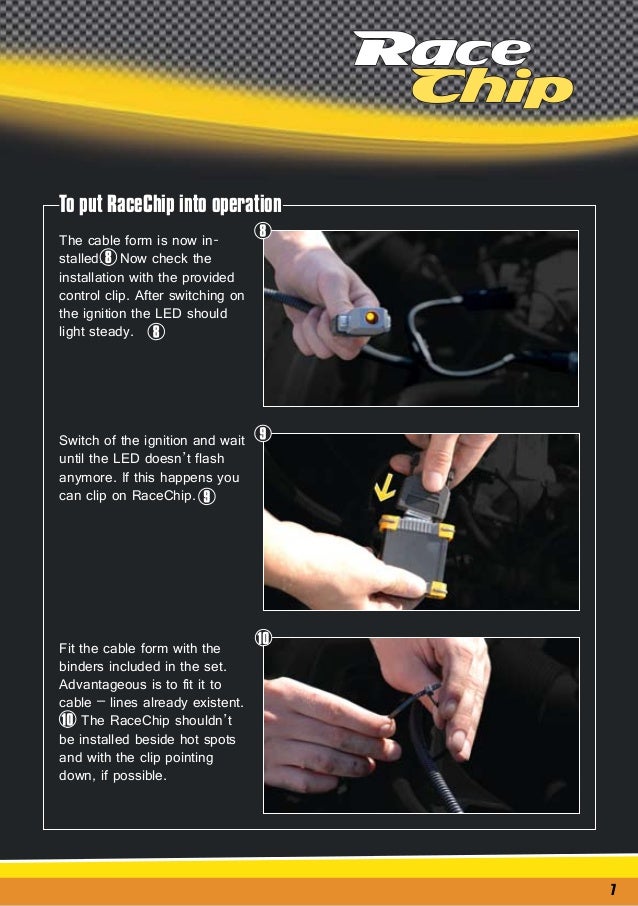 Race Chip

To put RaceChip into operation

The cable form is now installed 8 Now check the installation with the provided control clip. After switching on the ignition the LED should light steady. 8

8

Switch of the ignition and wait until the LED doesn't flash anymore. If this happens you can clip on RaceChip. 9

9

Fit the cable form with the binders included in the set. Advantageous is to fit it to cable – lines already existent. 10 The RaceChip shouldn't be installed beside hot spots and with the clip pointing down, if possible.

10

7