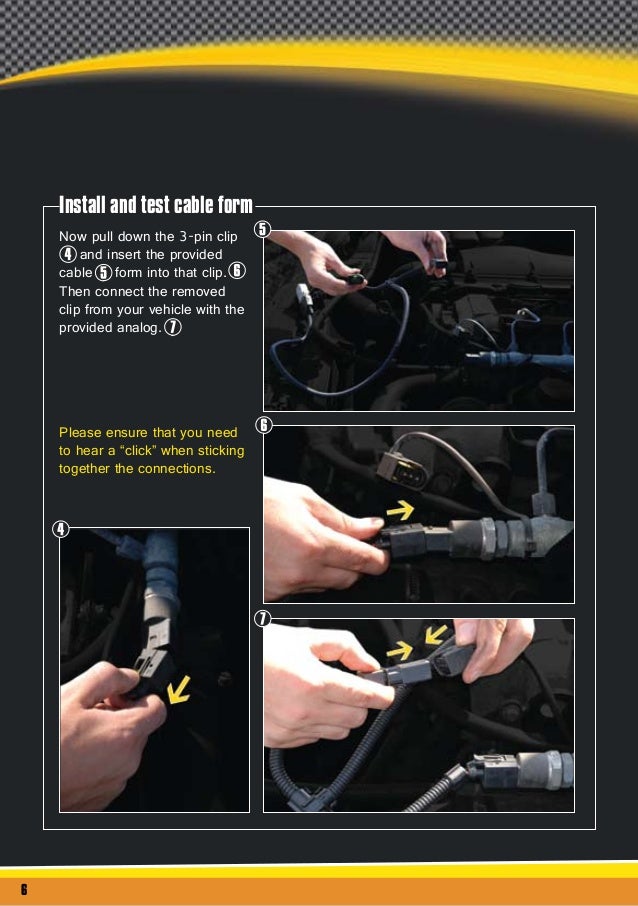 Install and test cable form

Now pull down the 3-pin clip ④ and insert the provided cable ⑤ form into that clip. ⑥ Then connect the removed clip from your vehicle with the provided analog. ⑦

Please ensure that you need to hear a “click” when sticking together the connections.

⑤

⑥

④

⑦

6