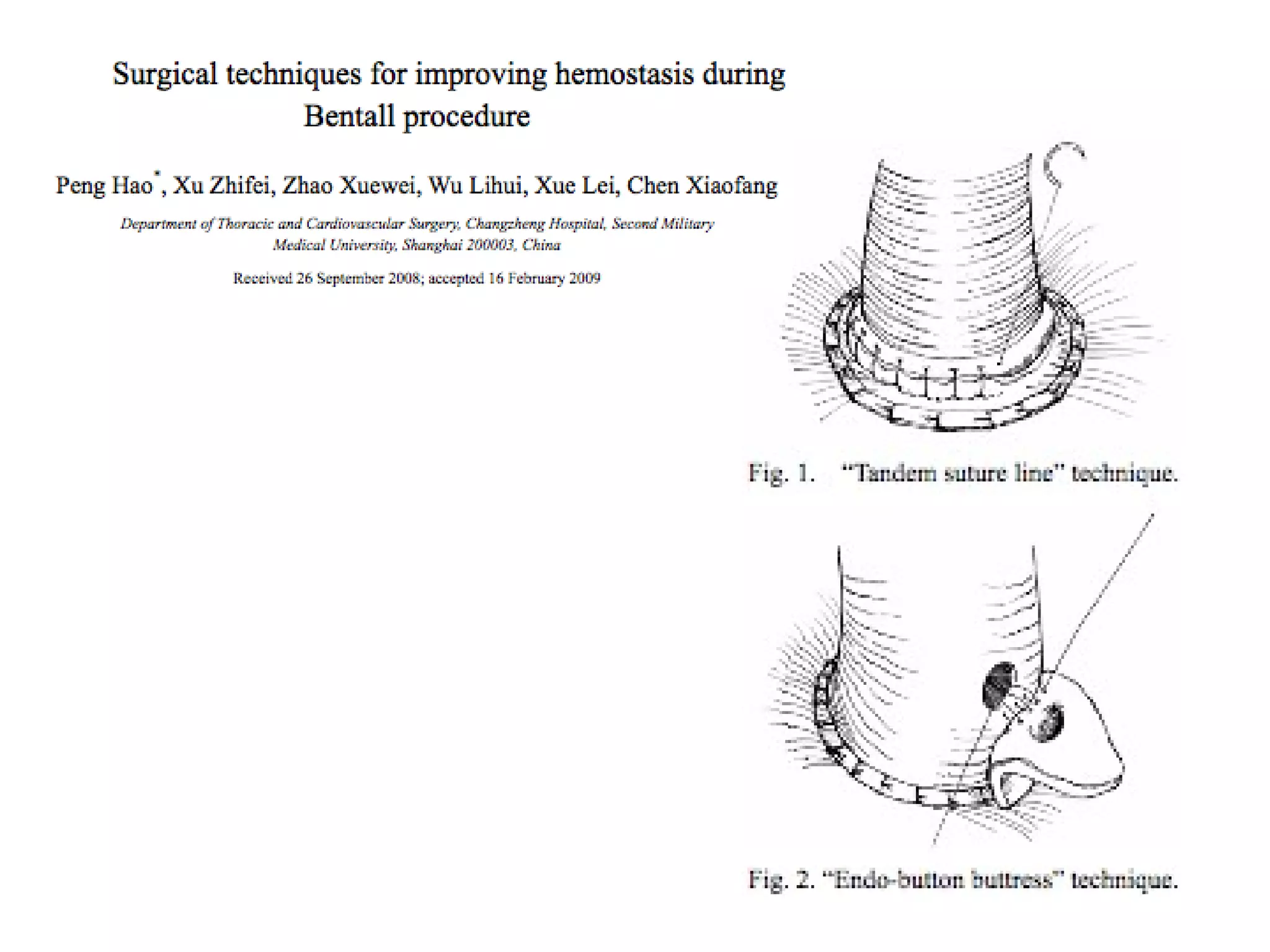 Surgical techniques for improving hemostasis during Bentall procedure

Peng Hao*, Xu Zhifei, Zhao Xuewei, Wu Lihui, Xue Lei, Chen Xiaofang

Department of Thoracic and Cardiovascular Surgery, Changzheng Hospital, Second Military Medical University, Shanghai 200003, China

Received 26 September 2008; accepted 16 February 2009

Fig. 1. "Tandem suture line" technique.

Fig. 2. "Endo-button buttress" technique.