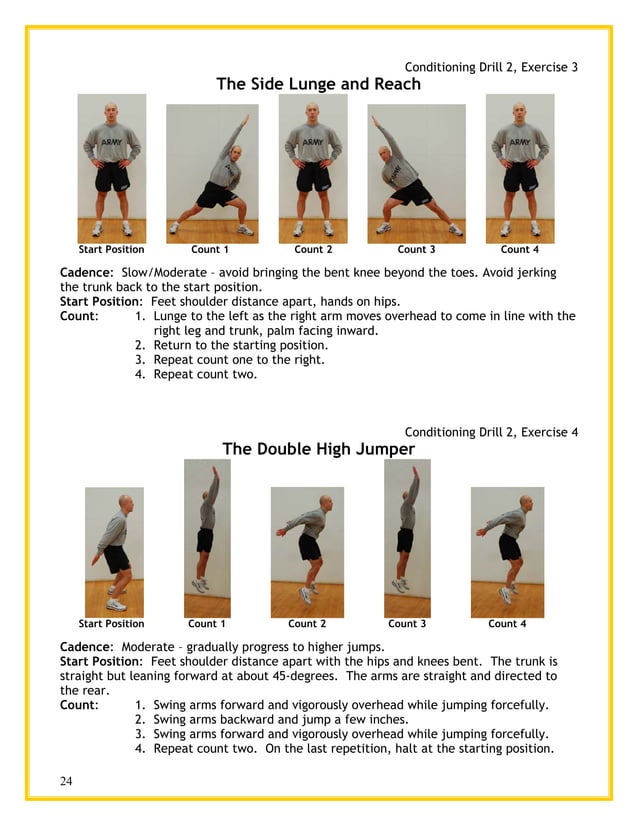 Conditioning Drill 2, Exercise 3

The Side Lunge and Reach

ARMY ARMY ARMY

Start Position Count 1 Count 2 Count 3 Count 4

Cadence: Slow/Moderate – avoid bringing the bent knee beyond the toes. Avoid jerking the trunk back to the start position.
Start Position: Feet shoulder distance apart, hands on hips.
Count: 1. Lunge to the left as the right arm moves overhead to come in line with the right leg and trunk, palm facing inward.
2. Return to the starting position.
3. Repeat count one to the right.
4. Repeat count two.

Conditioning Drill 2, Exercise 4

The Double High Jumper

Start Position Count 1 Count 2 Count 3 Count 4

Cadence: Moderate – gradually progress to higher jumps.
Start Position: Feet shoulder distance apart with the hips and knees bent. The trunk is straight but leaning forward at about 45-degrees. The arms are straight and directed to the rear.
Count: 1. Swing arms forward and vigorously overhead while jumping forcefully.
2. Swing arms backward and jump a few inches.
3. Swing arms forward and vigorously overhead while jumping forcefully.
4. Repeat count two. On the last repetition, halt at the starting position.

24