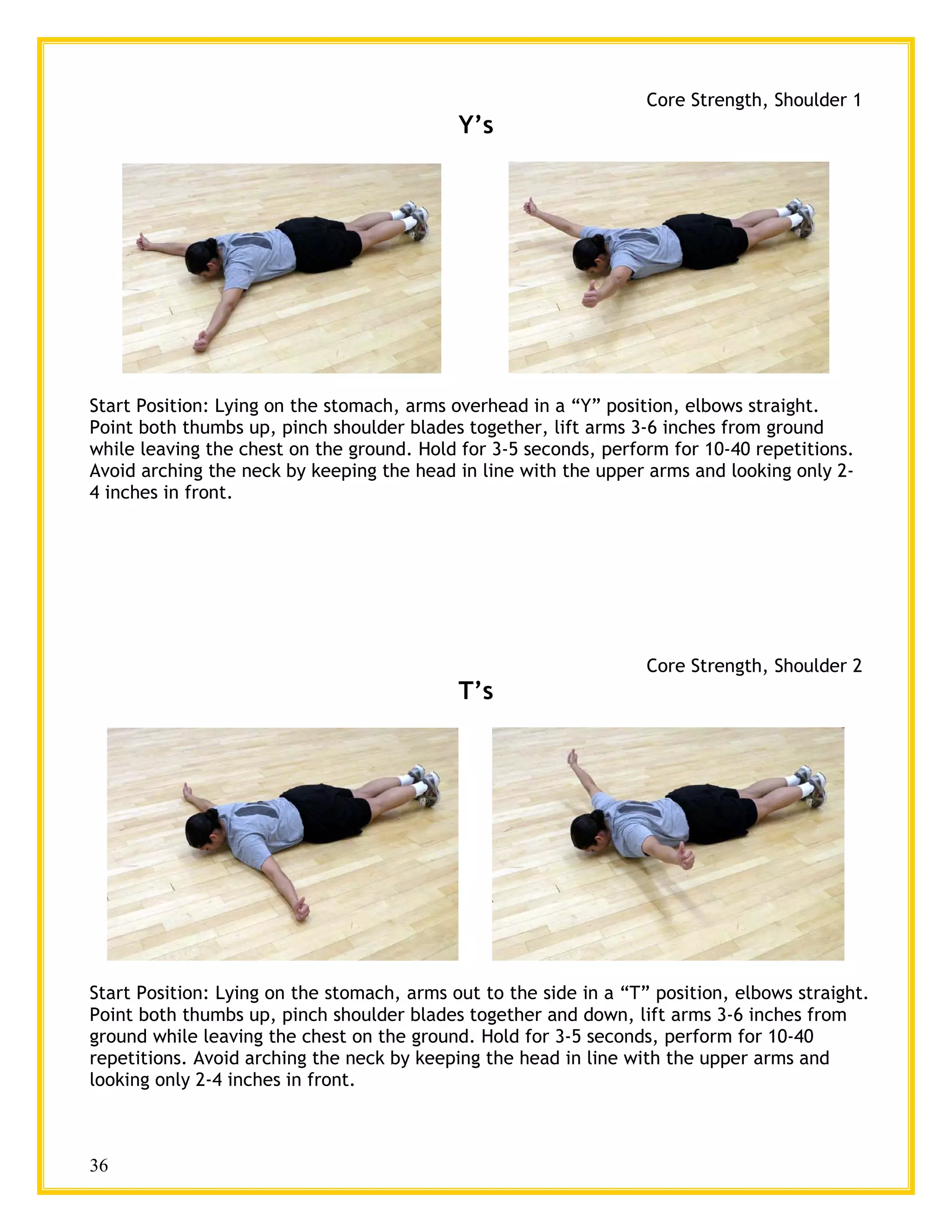 Core Strength, Shoulder 1

Y’s

Start Position: Lying on the stomach, arms overhead in a “Y” position, elbows straight. Point both thumbs up, pinch shoulder blades together, lift arms 3-6 inches from ground while leaving the chest on the ground. Hold for 3-5 seconds, perform for 10-40 repetitions. Avoid arching the neck by keeping the head in line with the upper arms and looking only 2-4 inches in front.

Core Strength, Shoulder 2

T’s

Start Position: Lying on the stomach, arms out to the side in a “T” position, elbows straight. Point both thumbs up, pinch shoulder blades together and down, lift arms 3-6 inches from ground while leaving the chest on the ground. Hold for 3-5 seconds, perform for 10-40 repetitions. Avoid arching the neck by keeping the head in line with the upper arms and looking only 2-4 inches in front.

36