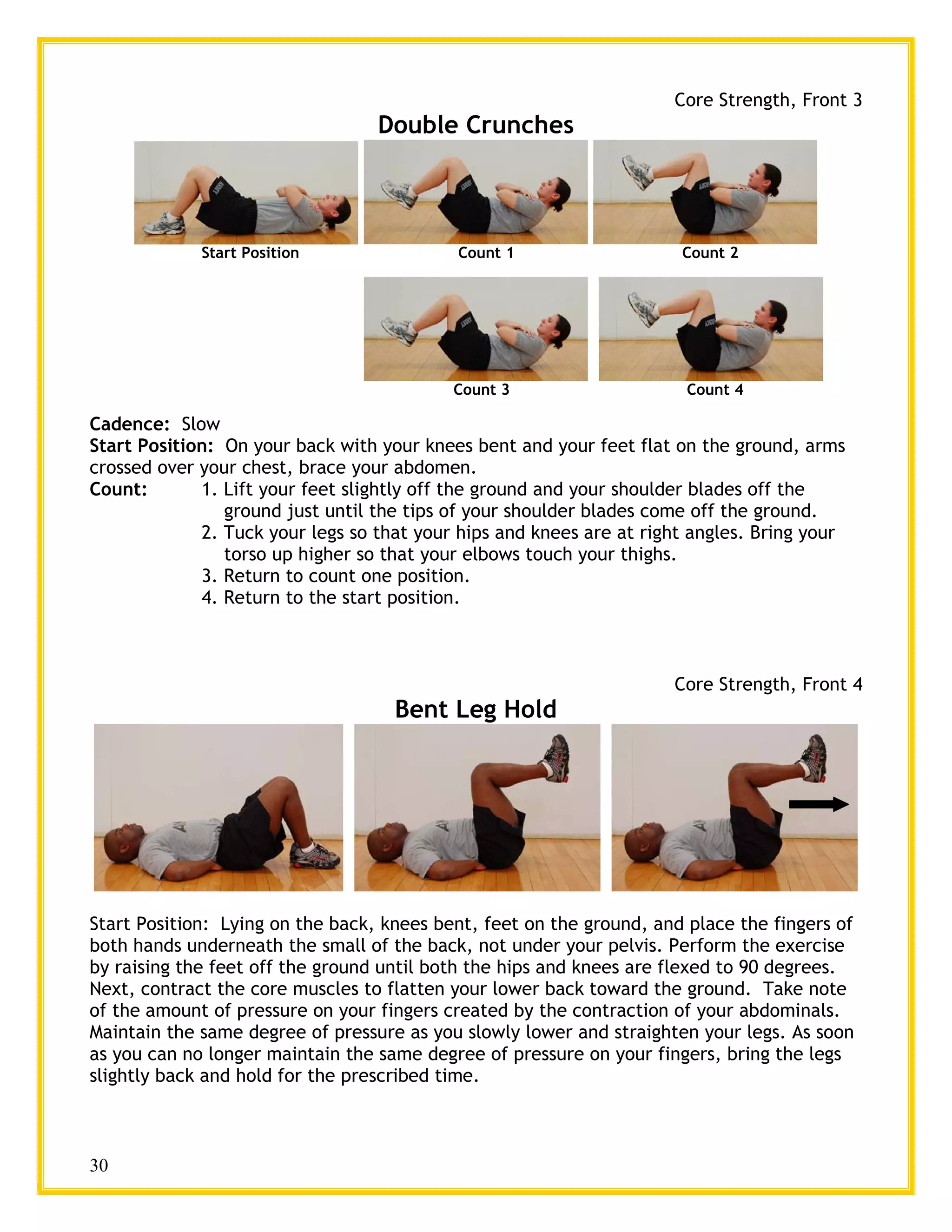 Core Strength, Front 3

Double Crunches

Start Position

Count 1

Count 2

Count 3

Count 4

Cadence: Slow
Start Position: On your back with your knees bent and your feet flat on the ground, arms crossed over your chest, brace your abdomen.
Count: 1. Lift your feet slightly off the ground and your shoulder blades off the ground just until the tips of your shoulder blades come off the ground.
2. Tuck your legs so that your hips and knees are at right angles. Bring your torso up higher so that your elbows touch your thighs.
3. Return to count one position.
4. Return to the start position.

Core Strength, Front 4

Bent Leg Hold

Start Position: Lying on the back, knees bent, feet on the ground, and place the fingers of both hands underneath the small of the back, not under your pelvis. Perform the exercise by raising the feet off the ground until both the hips and knees are flexed to 90 degrees. Next, contract the core muscles to flatten your lower back toward the ground. Take note of the amount of pressure on your fingers created by the contraction of your abdominals. Maintain the same degree of pressure as you slowly lower and straighten your legs. As soon as you can no longer maintain the same degree of pressure on your fingers, bring the legs slightly back and hold for the prescribed time.

30