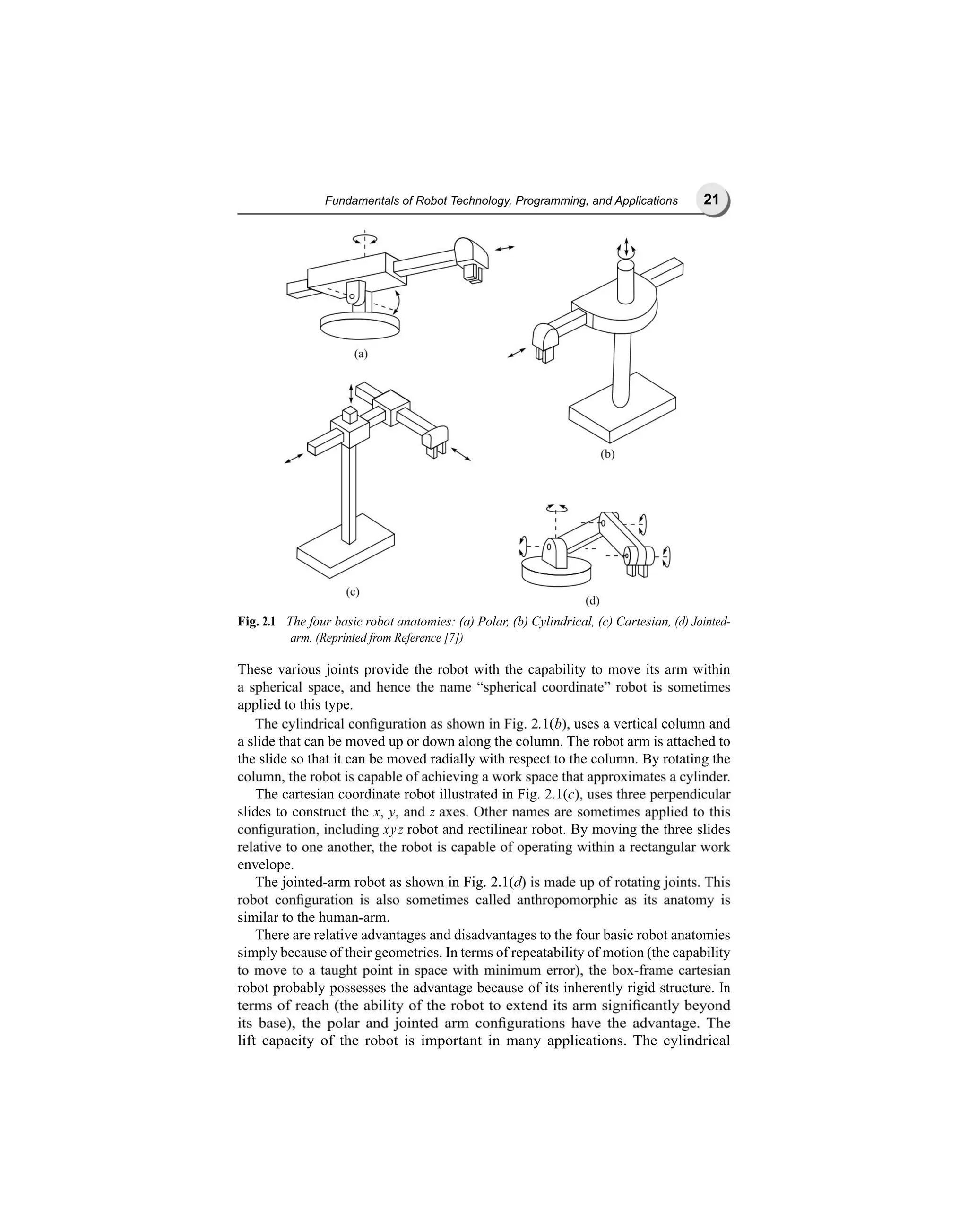 Fundamentals of Robot Technology, Programming, and Applications 21

(a)

(b)

(c)

(d)

Fig. 2.1 The four basic robot anatomies: (a) Polar, (b) Cylindrical, (c) Cartesian, (d) Jointed-arm. (Reprinted from Reference [7])

These various joints provide the robot with the capability to move its arm within a spherical space, and hence the name "spherical coordinate" robot is sometimes applied to this type.

The cylindrical configuration as shown in Fig. 2.1($b$), uses a vertical column and a slide that can be moved up or down along the column. The robot arm is attached to the slide so that it can be moved radially with respect to the column. By rotating the column, the robot is capable of achieving a work space that approximates a cylinder.

The cartesian coordinate robot illustrated in Fig. 2.1($c$), uses three perpendicular slides to construct the $x$, $y$, and $z$ axes. Other names are sometimes applied to this configuration, including $xyz$ robot and rectilinear robot. By moving the three slides relative to one another, the robot is capable of operating within a rectangular work envelope.

The jointed-arm robot as shown in Fig. 2.1($d$) is made up of rotating joints. This robot configuration is also sometimes called anthropomorphic as its anatomy is similar to the human-arm.

There are relative advantages and disadvantages to the four basic robot anatomies simply because of their geometries. In terms of repeatability of motion (the capability to move to a taught point in space with minimum error), the box-frame cartesian robot probably possesses the advantage because of its inherently rigid structure. In terms of reach (the ability of the robot to extend its arm significantly beyond its base), the polar and jointed arm configurations have the advantage. The lift capacity of the robot is important in many applications. The cylindrical