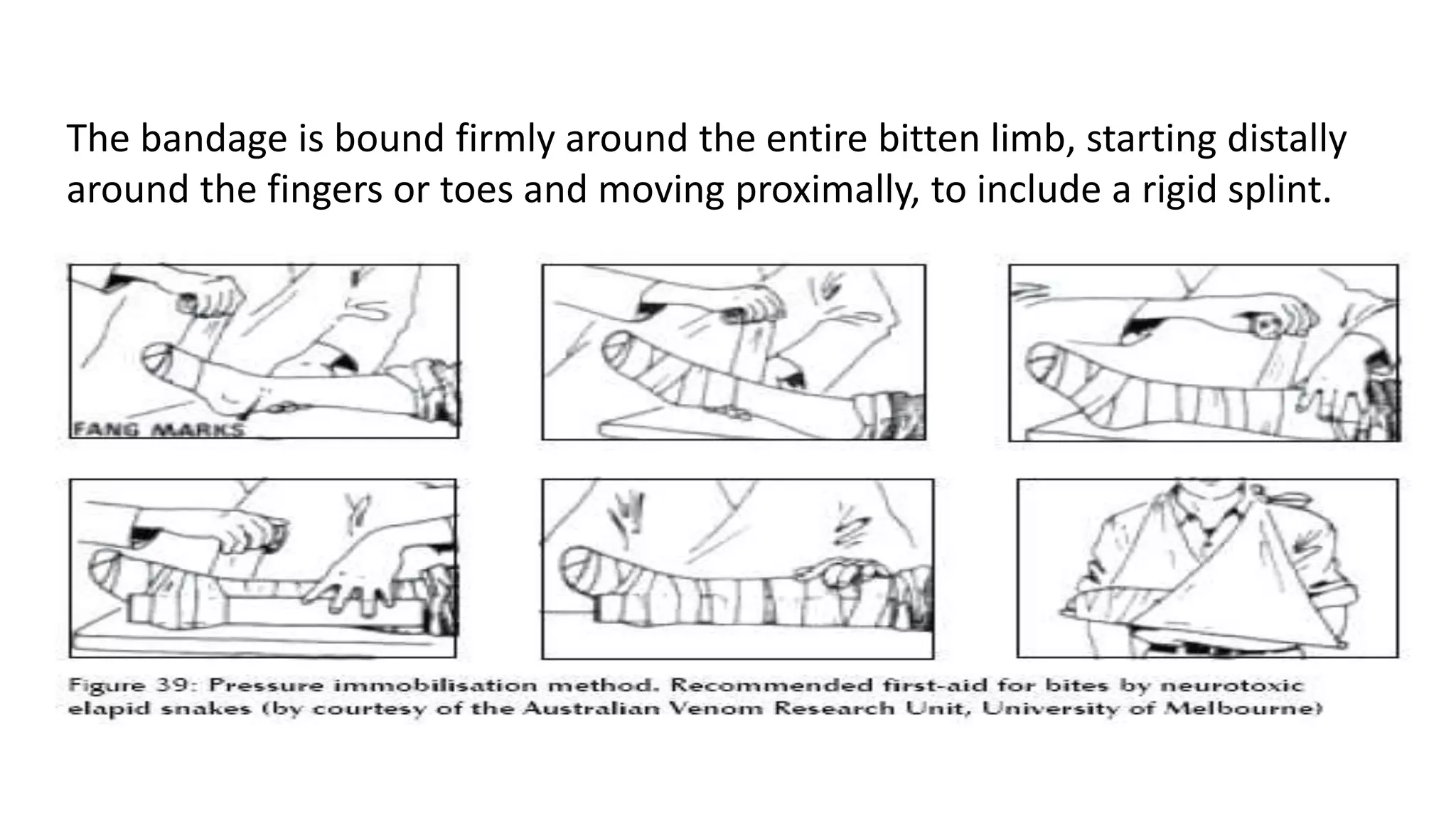 The bandage is bound firmly around the entire bitten limb, starting distally around the fingers or toes and moving proximally, to include a rigid splint.

FANG MARKS

Figure 39: Pressure immobilisation method. Recommended first-aid for bites by neurotoxic elapid snakes (by courtesy of the Australian Venom Research Unit, University of Melbourne)