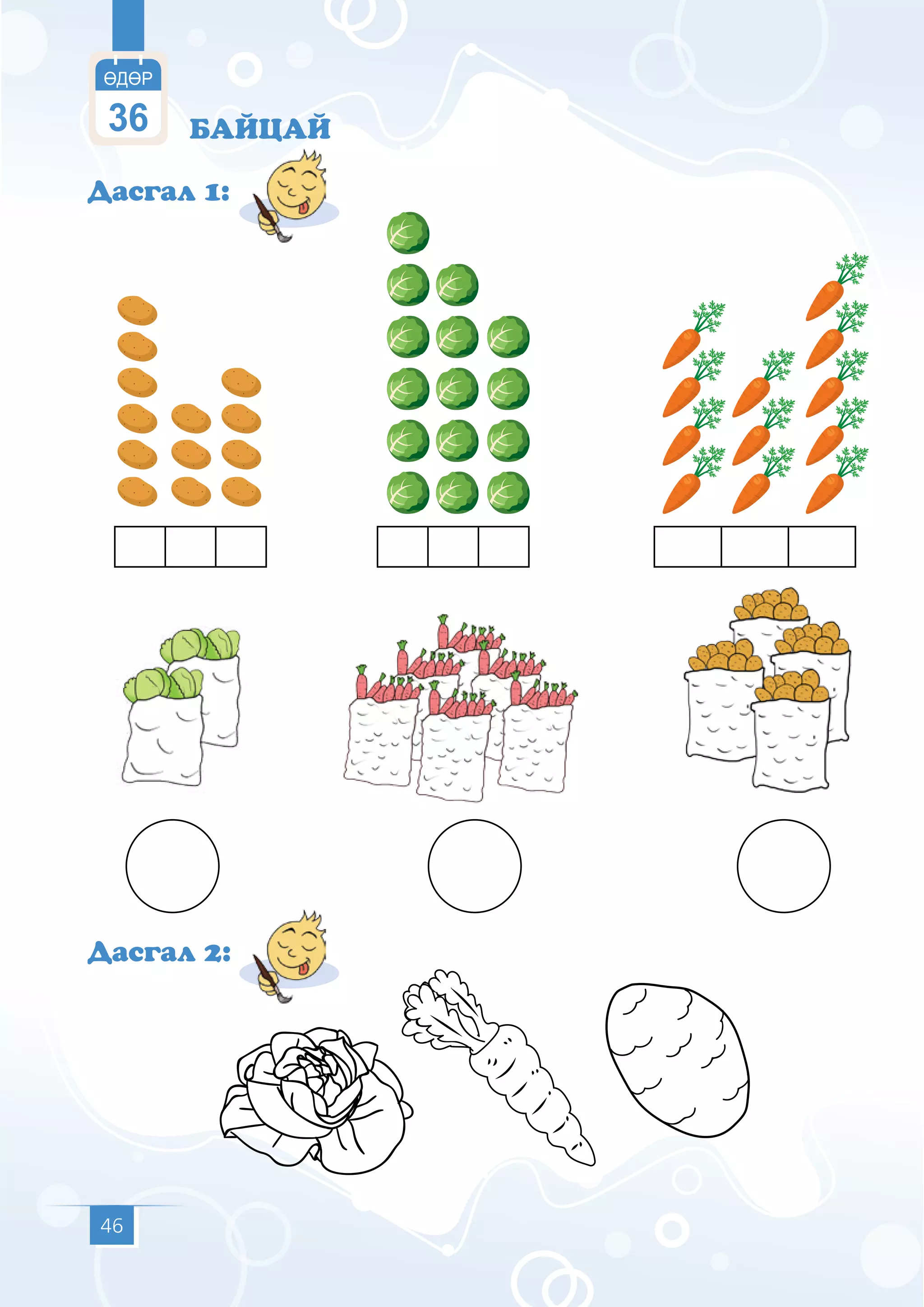 ӨДӨР
36
БАЙЦАЙ

Дасгал 1:

Дасгал 2:

46