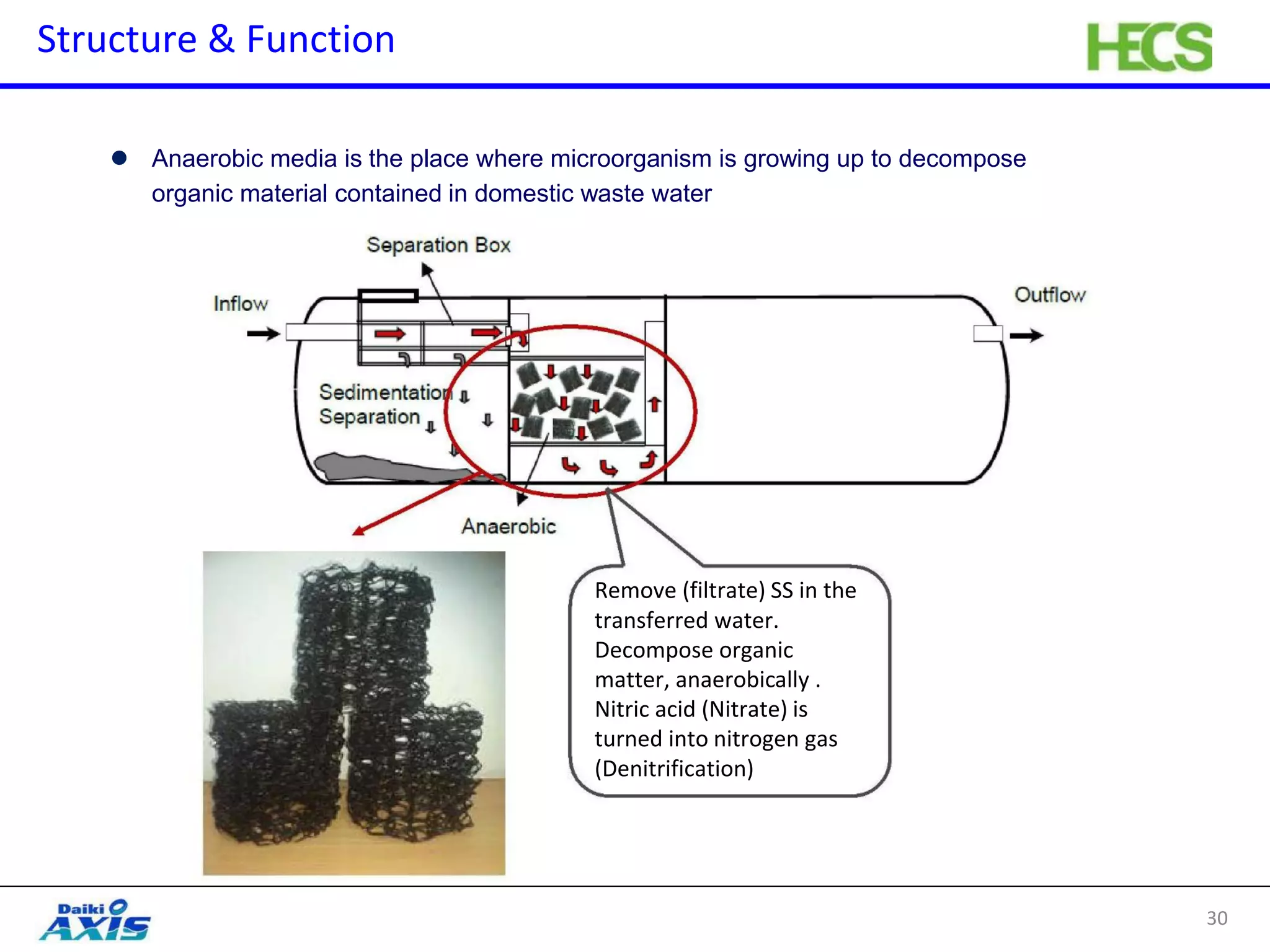 Structure & Function

HECS

● Anaerobic media is the place where microorganism is growing up to decompose organic material contained in domestic waste water

Separation Box

Inflow

Outflow

Sedimentation

Separation

Anaerobic

Remove (filtrate) SS in the transferred water.
Decompose organic matter, anaerobically .
Nitric acid (Nitrate) is turned into nitrogen gas (Denitrification)

Daiki AXIS

30