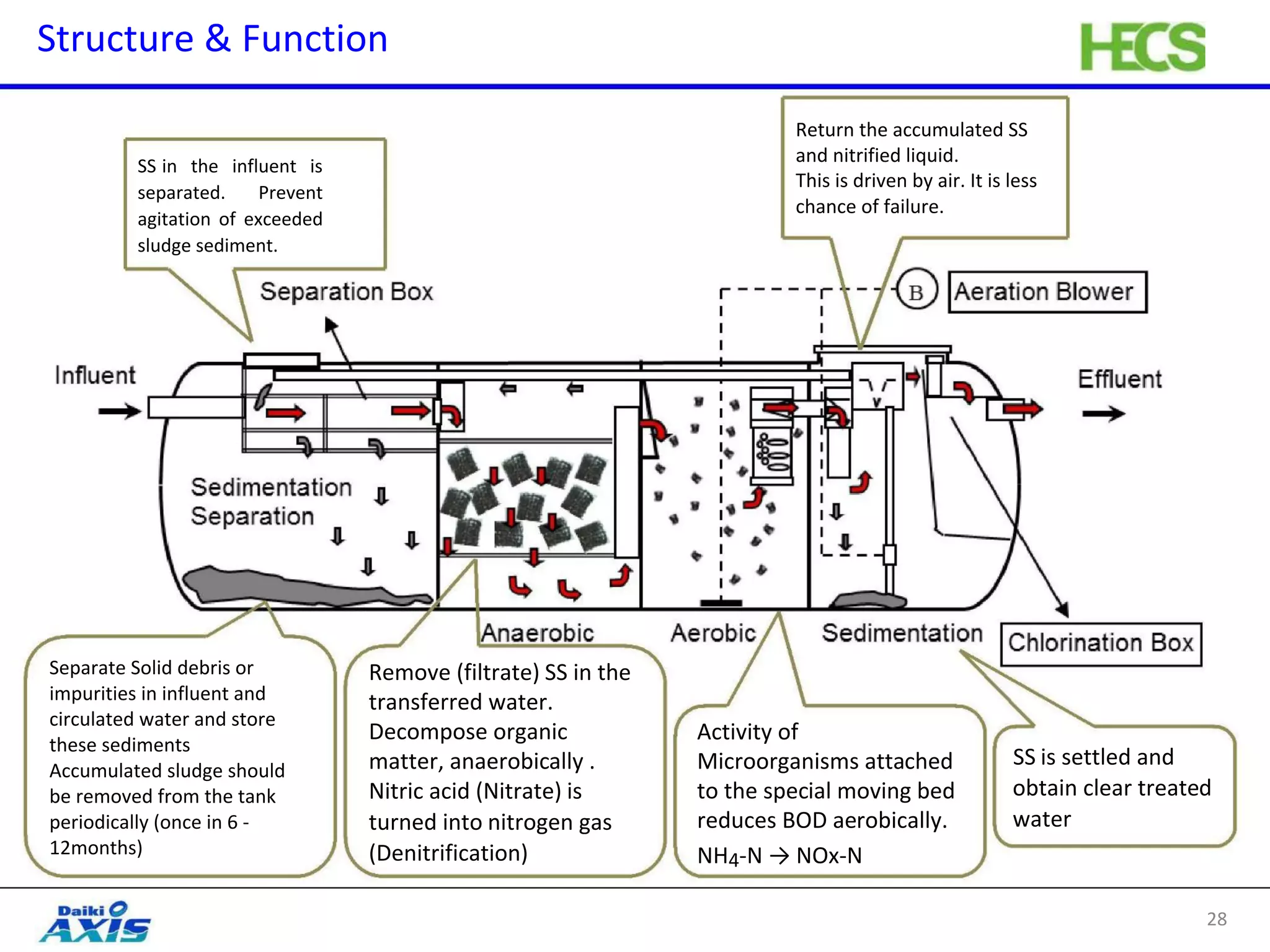 Structure & Function

HECS

SS in the influent is separated. Prevent agitation of exceeded sludge sediment.

Return the accumulated SS and nitrified liquid.
This is driven by air. It is less chance of failure.

Separation Box

B

Aeration Blower

Influent

Effluent

Sedimentation Separation

Anaerobic

Aerobic

Sedimentation

Chlorination Box

Separate Solid debris or impurities in influent and circulated water and store these sediments
Accumulated sludge should be removed from the tank periodically (once in 6 - 12months)

Remove (filtrate) SS in the transferred water.
Decompose organic matter, anaerobically .
Nitric acid (Nitrate) is turned into nitrogen gas (Denitrification)

Activity of Microorganisms attached to the special moving bed reduces BOD aerobically.
$NH_4$-N → NOx-N

SS is settled and obtain clear treated water

Daiki AXIS

28