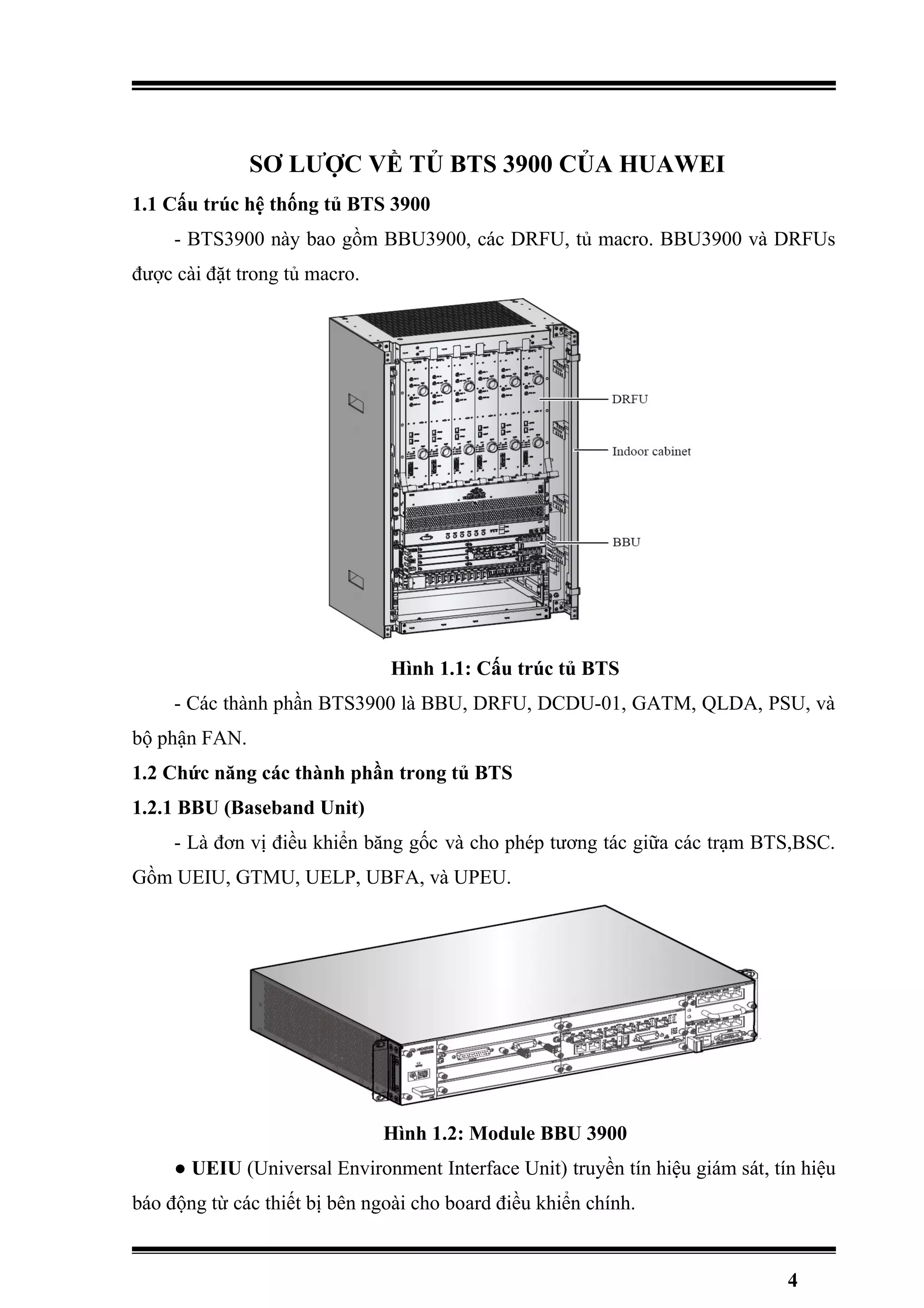 SƠ LƯỢC VỀ TỦ BTS 3900 CỦA HUAWEI

1.1 Cấu trúc hệ thống tủ BTS 3900

- BTS3900 này bao gồm BBU3900, các DRFU, tủ macro. BBU3900 và DRFUs được cài đặt trong tủ macro.

DRFU

Indoor cabinet

BBU

Hình 1.1: Cấu trúc tủ BTS

- Các thành phần BTS3900 là BBU, DRFU, DCDU-01, GATM, QLDA, PSU, và bộ phận FAN.

1.2 Chức năng các thành phần trong tủ BTS

1.2.1 BBU (Baseband Unit)

- Là đơn vị điều khiển băng gốc và cho phép tương tác giữa các trạm BTS,BSC. Gồm UEIU, GTMU, UELP, UBFA, và UPEU.

Hình 1.2: Module BBU 3900

● UEIU (Universal Environment Interface Unit) truyền tín hiệu giám sát, tín hiệu báo động từ các thiết bị bên ngoài cho board điều khiển chính.

4