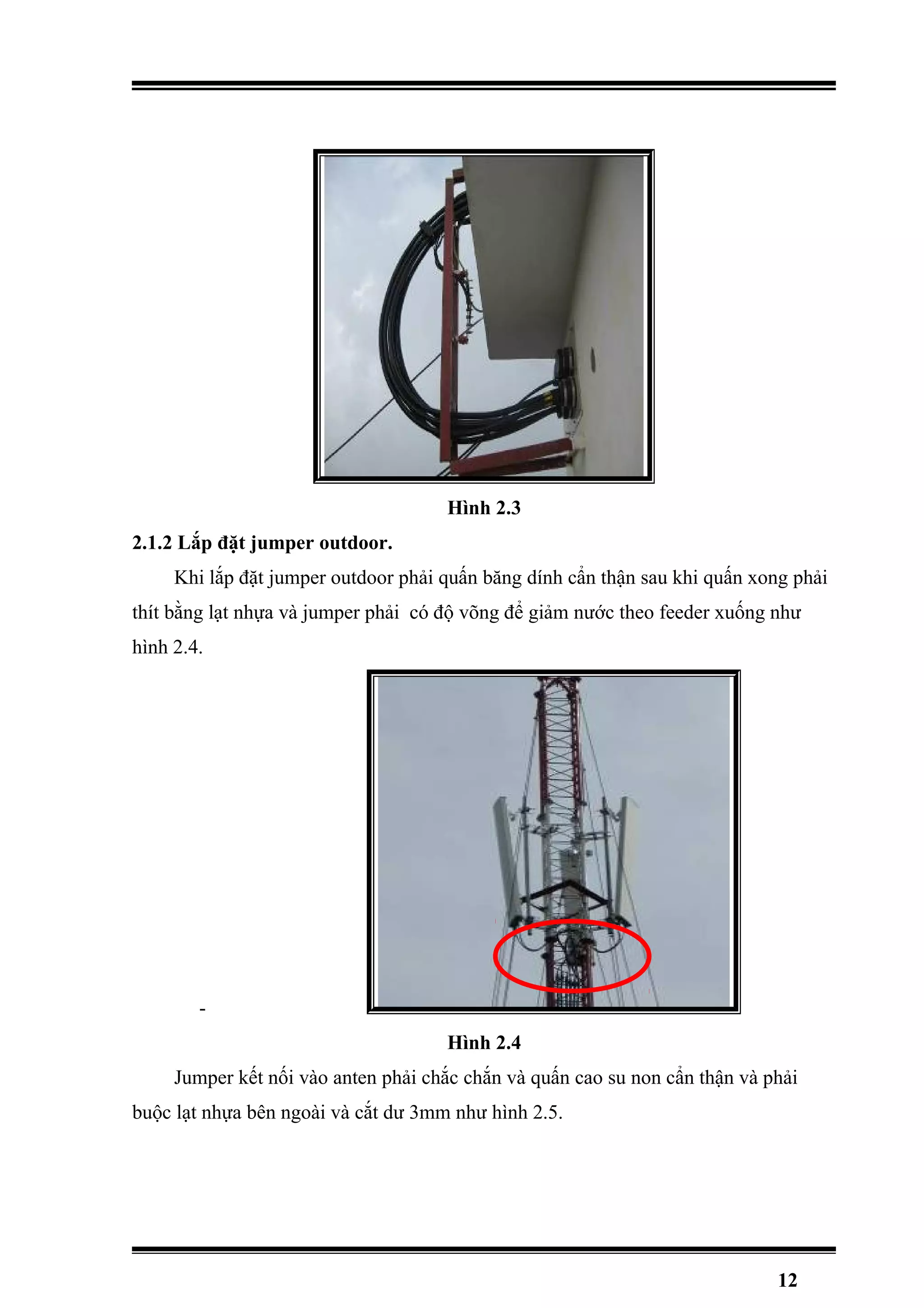 Hình 2.3

2.1.2 Lắp đặt jumper outdoor.

Khi lắp đặt jumper outdoor phải quấn băng dính cẩn thận sau khi quấn xong phải thít bằng lạt nhựa và jumper phải có độ võng để giảm nước theo feeder xuống như hình 2.4.

-

Hình 2.4

Jumper kết nối vào anten phải chắc chắn và quấn cao su non cẩn thận và phải buộc lạt nhựa bên ngoài và cắt dư 3mm như hình 2.5.

12