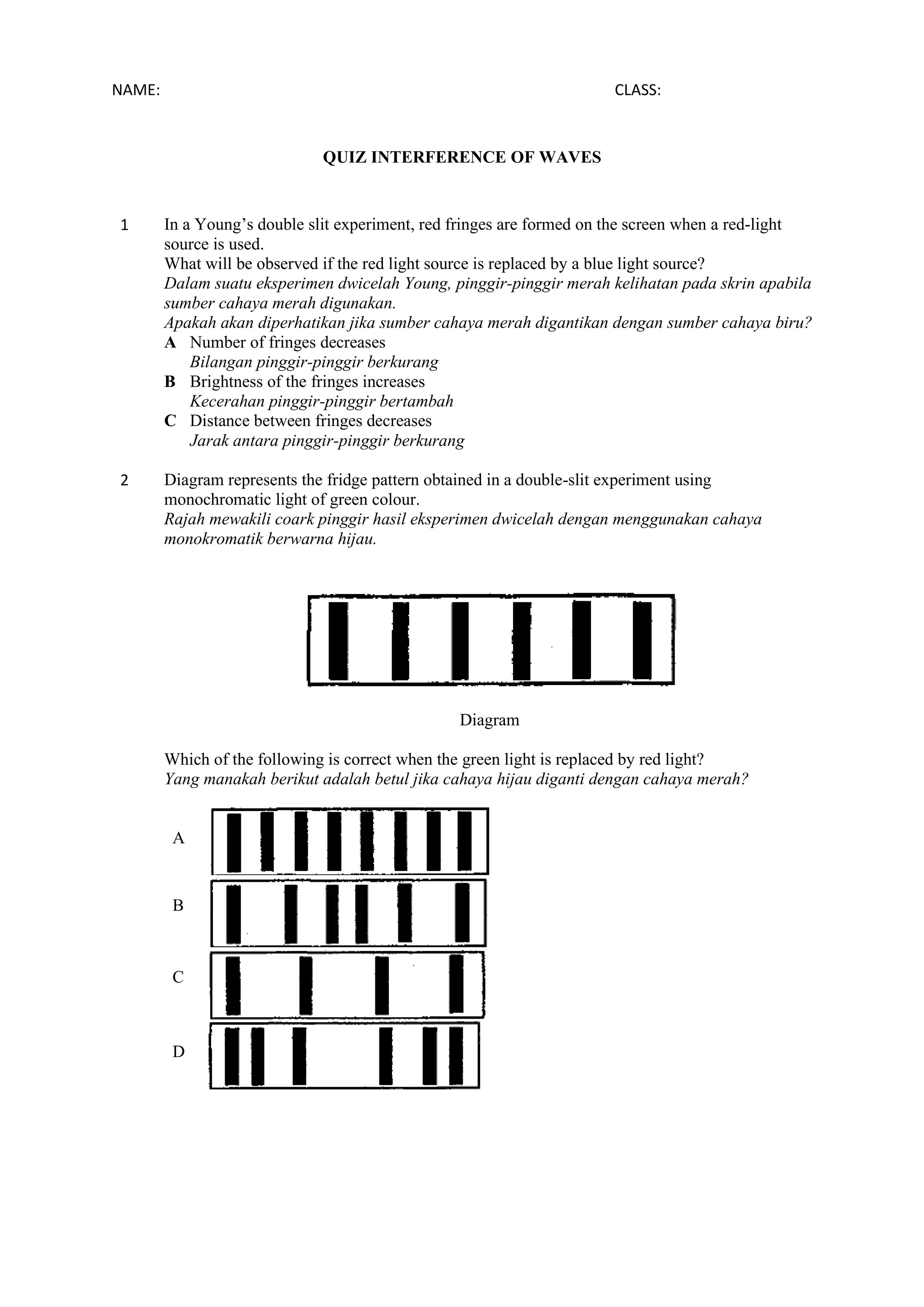 NAME: CLASS:

QUIZ INTERFERENCE OF WAVES

1 In a Young's double slit experiment, red fringes are formed on the screen when a red-light source is used.
What will be observed if the red light source is replaced by a blue light source?
Dalam suatu eksperimen dwicelah Young, pinggir-pinggir merah kelihatan pada skrin apabila sumber cahaya merah digunakan.
Apakah akan diperhatikan jika sumber cahaya merah digantikan dengan sumber cahaya biru?
A Number of fringes decreases
Bilangan pinggir-pinggir berkurang
B Brightness of the fringes increases
Kecerahan pinggir-pinggir bertambah
C Distance between fringes decreases
Jarak antara pinggir-pinggir berkurang

2 Diagram represents the fridge pattern obtained in a double-slit experiment using monochromatic light of green colour.
Rajah mewakili coark pinggir hasil eksperimen dwicelah dengan menggunakan cahaya monokromatik berwarna hijau.

Diagram

Which of the following is correct when the green light is replaced by red light?
Yang manakah berikut adalah betul jika cahaya hijau diganti dengan cahaya merah?

A

B

C

D