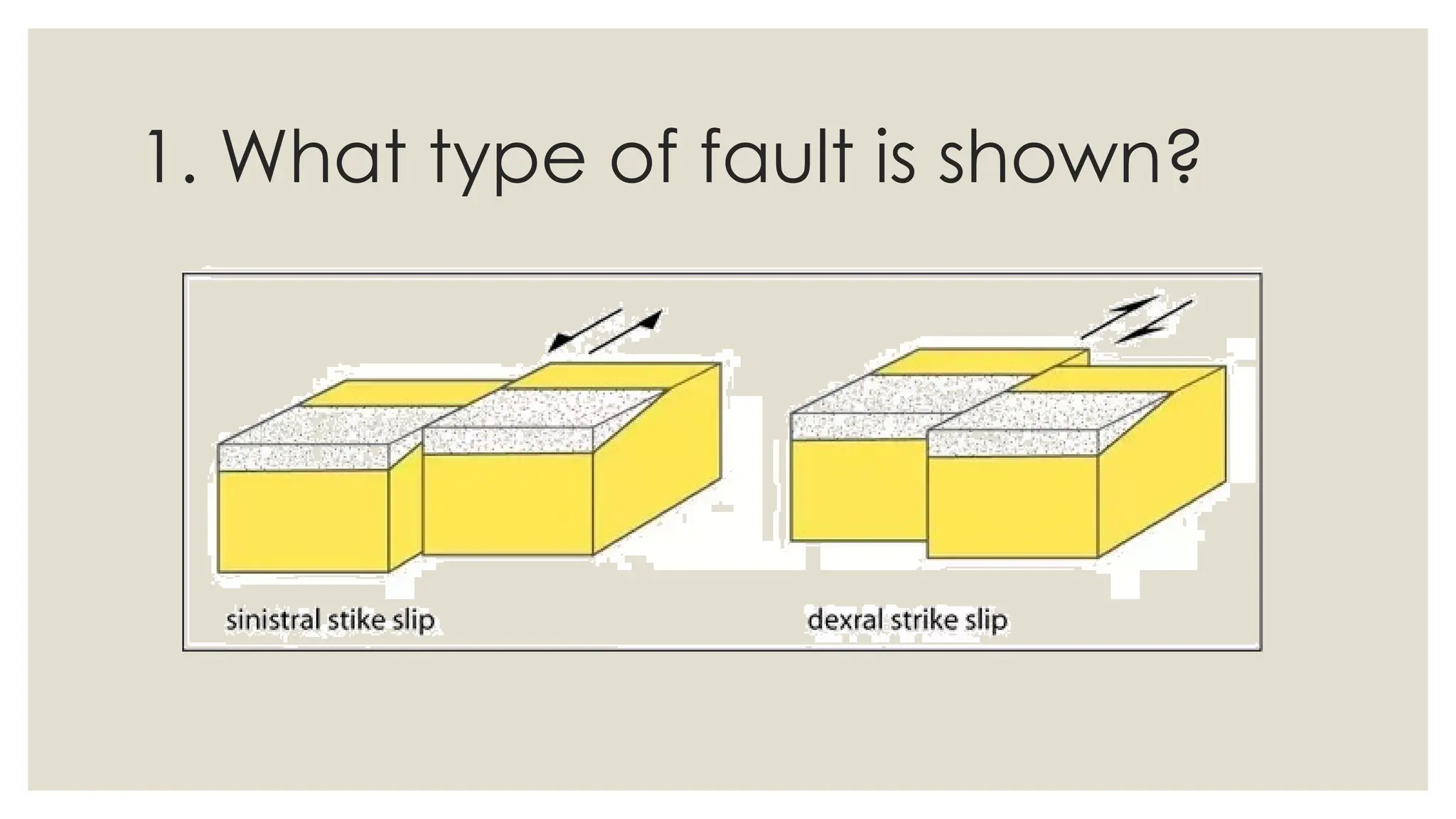 1. What type of fault is shown?

sinistral stike slip

dexral strike slip