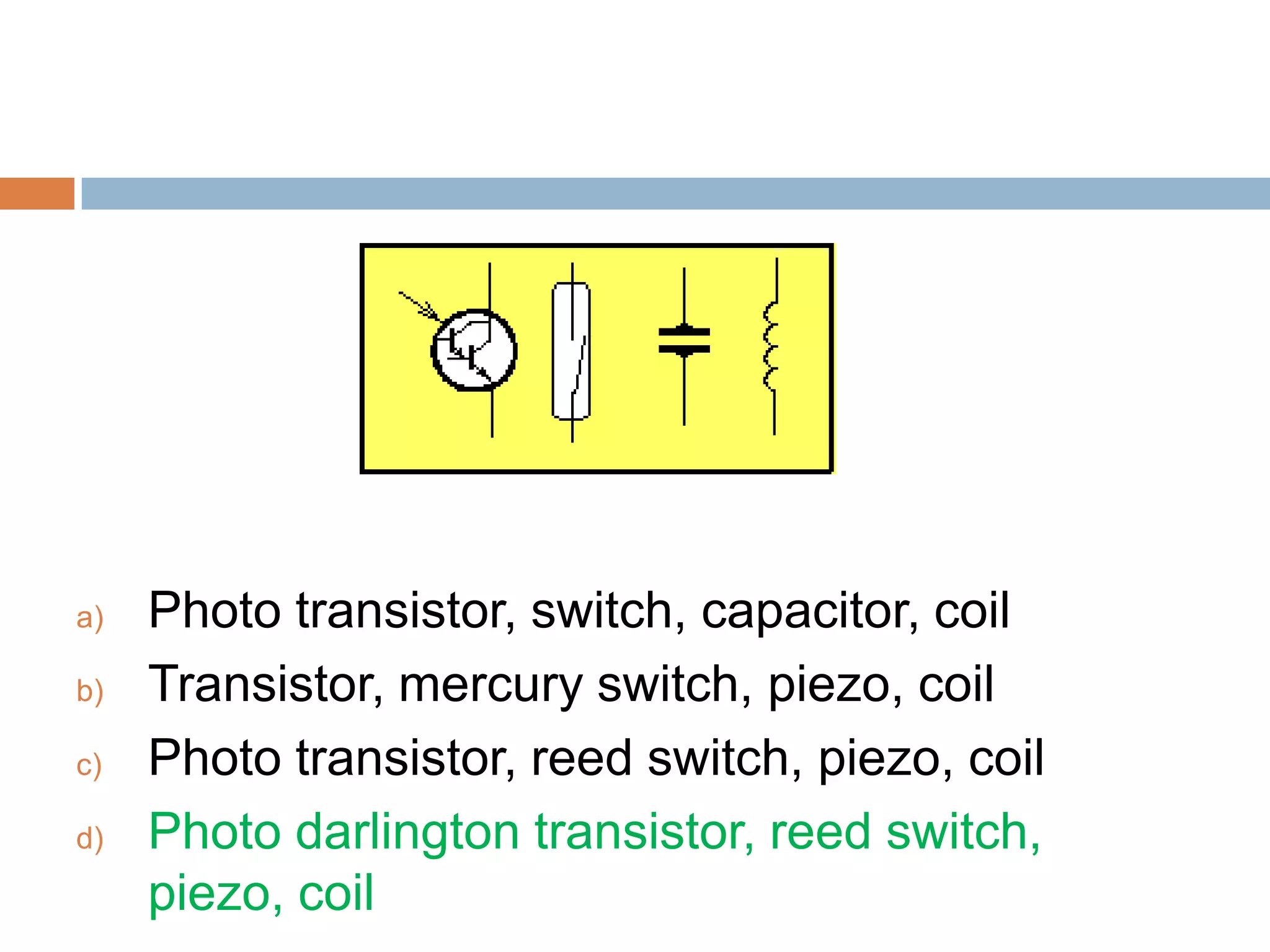 a) Photo transistor, switch, capacitor, coil

b) Transistor, mercury switch, piezo, coil

c) Photo transistor, reed switch, piezo, coil

d) Photo darlington transistor, reed switch, piezo, coil