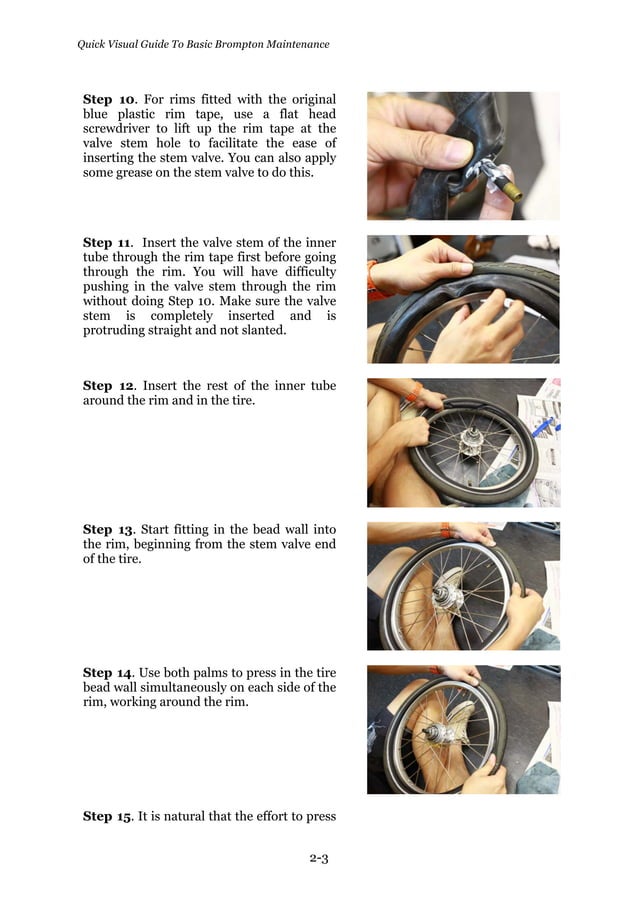 Quick Visual Guide To Basic Brompton Maintenance

**Step 10**. For rims fitted with the original blue plastic rim tape, use a flat head screwdriver to lift up the rim tape at the valve stem hole to facilitate the ease of inserting the stem valve. You can also apply some grease on the stem valve to do this.

**Step 11**. Insert the valve stem of the inner tube through the rim tape first before going through the rim. You will have difficulty pushing in the valve stem through the rim without doing Step 10. Make sure the valve stem is completely inserted and is protruding straight and not slanted.

**Step 12**. Insert the rest of the inner tube around the rim and in the tire.

**Step 13**. Start fitting in the bead wall into the rim, beginning from the stem valve end of the tire.

**Step 14**. Use both palms to press in the tire bead wall simultaneously on each side of the rim, working around the rim.

**Step 15**. It is natural that the effort to press

2-3