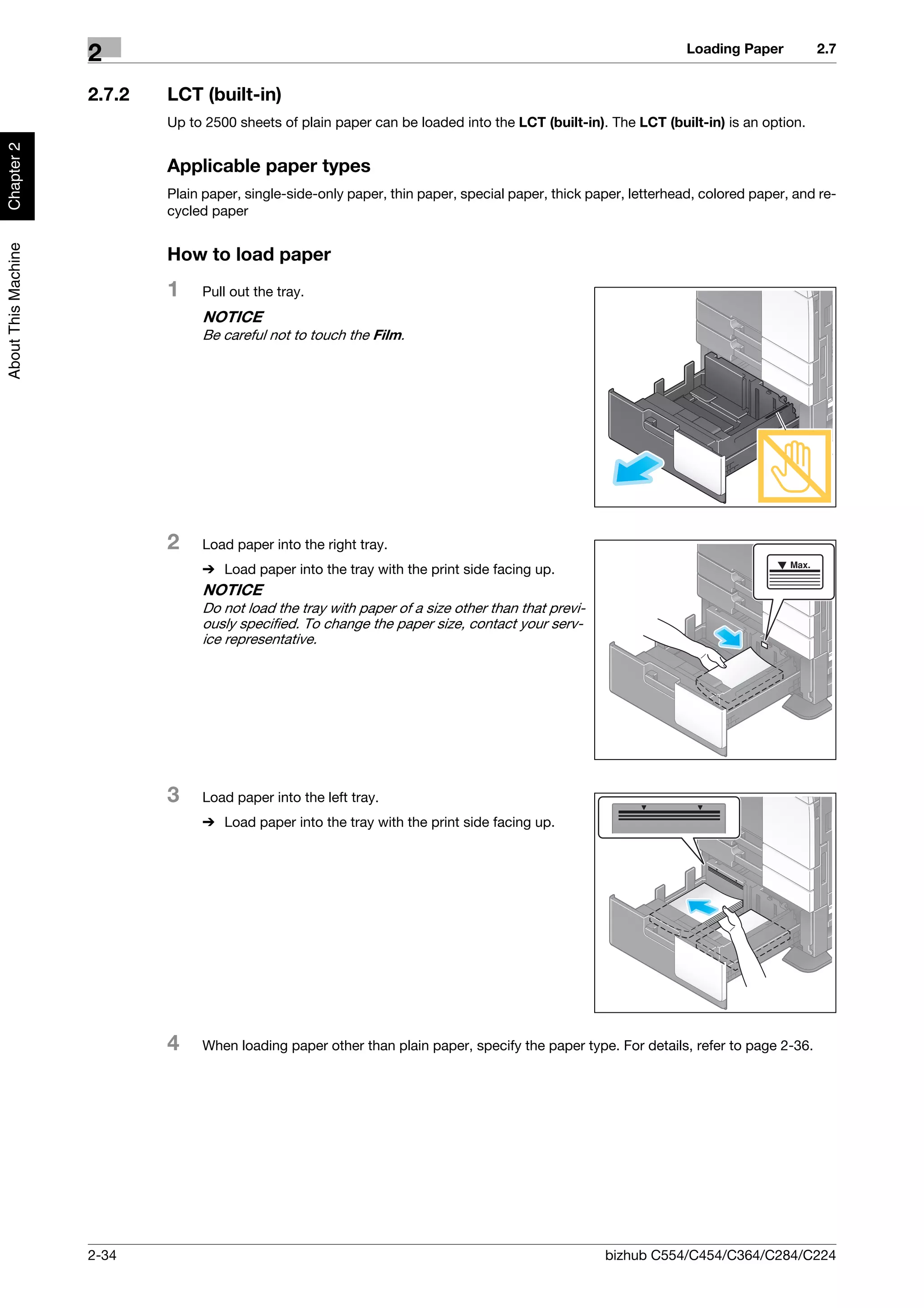 2

Loading Paper 2.7

Chapter 2

About This Machine

2.7.2 LCT (built-in)

Up to 2500 sheets of plain paper can be loaded into the LCT (built-in). The LCT (built-in) is an option.

Applicable paper types

Plain paper, single-side-only paper, thin paper, special paper, thick paper, letterhead, colored paper, and recycled paper

How to load paper

1 Pull out the tray.

NOTICE
Be careful not to touch the Film.

2 Load paper into the right tray.

➔ Load paper into the tray with the print side facing up.

NOTICE
Do not load the tray with paper of a size other than that previously specified. To change the paper size, contact your service representative.

Max.

3 Load paper into the left tray.

➔ Load paper into the tray with the print side facing up.

4 When loading paper other than plain paper, specify the paper type. For details, refer to page 2-36.

2-34

bizhub C554/C454/C364/C284/C224