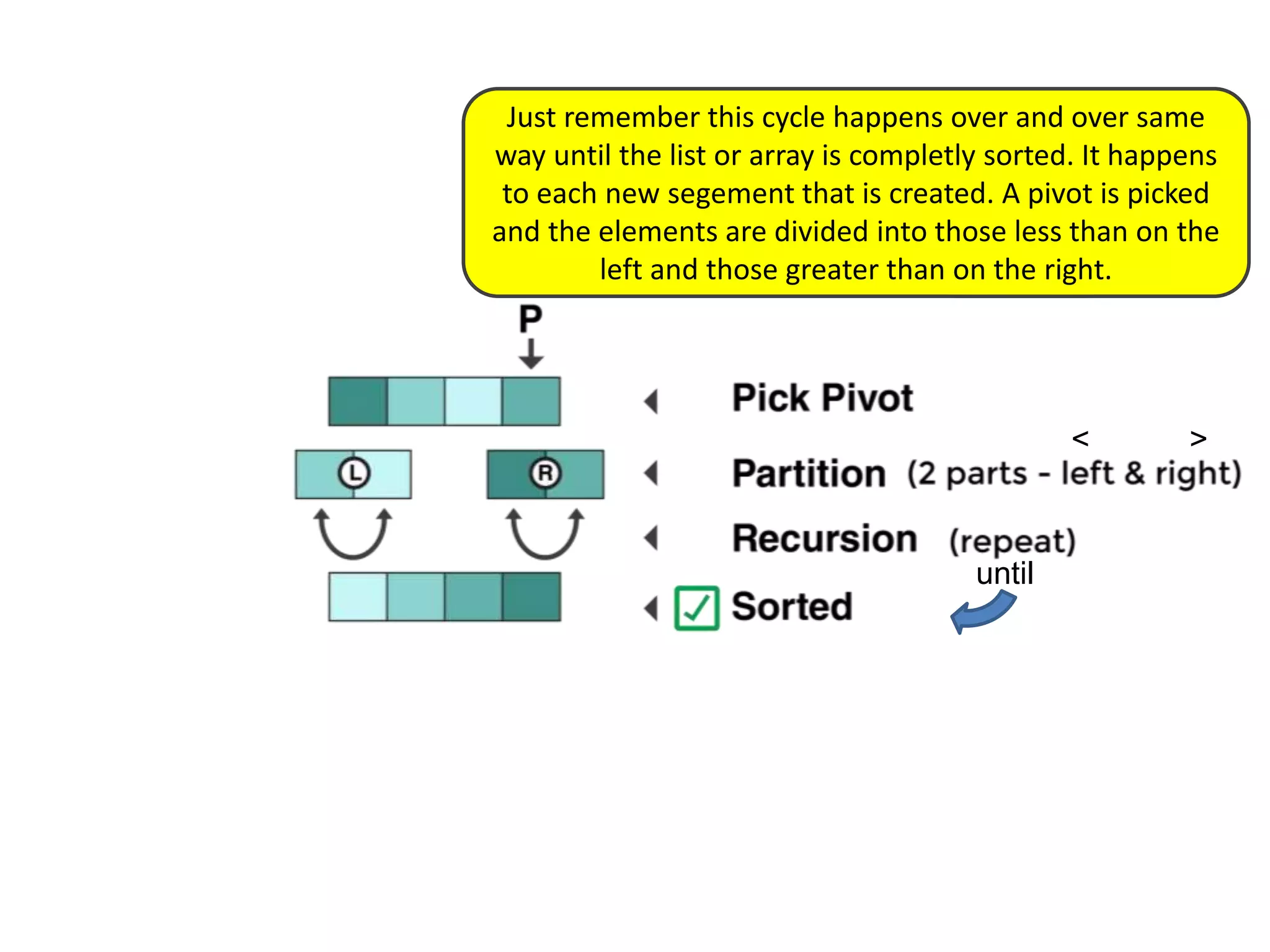 Just remember this cycle happens over and over same way until the list or array is completly sorted. It happens to each new segement that is created. A pivot is picked and the elements are divided into those less than on the left and those greater than on the right.

P

L

R

Pick Pivot

< >

Partition (2 parts - left & right)

Recursion (repeat)

until

Sorted