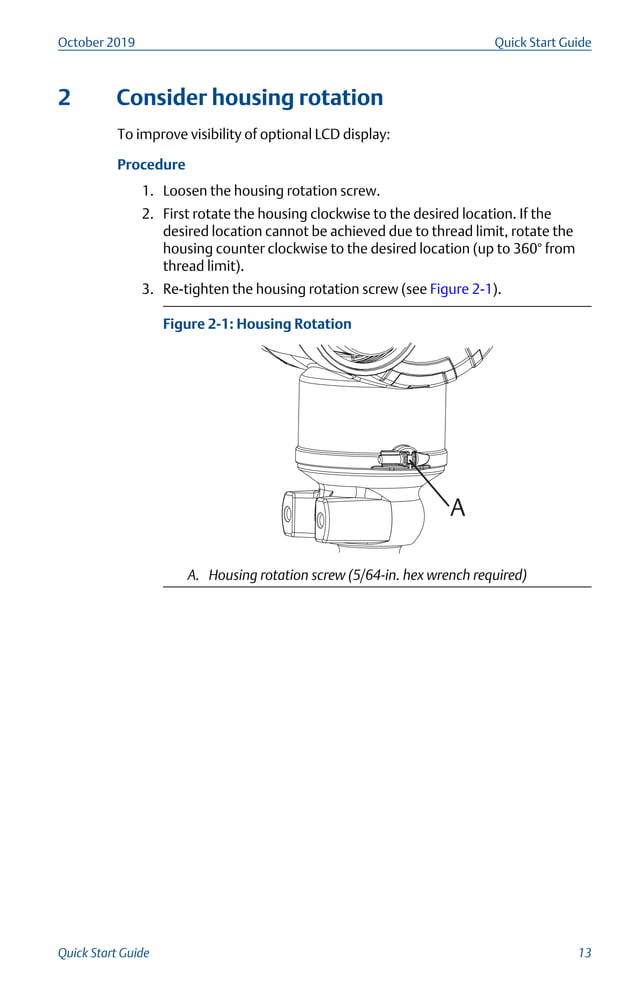 October 2019 Quick Start Guide

2 Consider housing rotation

To improve visibility of optional LCD display:

Procedure

1. Loosen the housing rotation screw.
2. First rotate the housing clockwise to the desired location. If the desired location cannot be achieved due to thread limit, rotate the housing counter clockwise to the desired location (up to 360° from thread limit).
3. Re-tighten the housing rotation screw (see Figure 2-1).

Figure 2-1: Housing Rotation

A

A. Housing rotation screw (5/64-in. hex wrench required)

Quick Start Guide 13