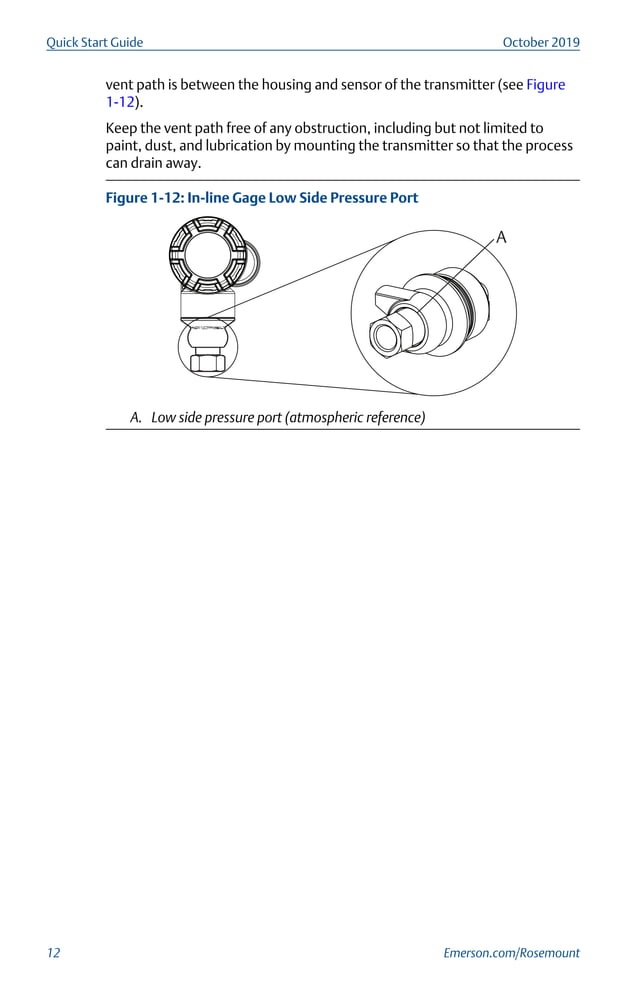 Quick Start Guide

October 2019

vent path is between the housing and sensor of the transmitter (see Figure 1-12).

Keep the vent path free of any obstruction, including but not limited to paint, dust, and lubrication by mounting the transmitter so that the process can drain away.

Figure 1-12: In-line Gage Low Side Pressure Port

A

A. Low side pressure port (atmospheric reference)

12

Emerson.com/Rosemount