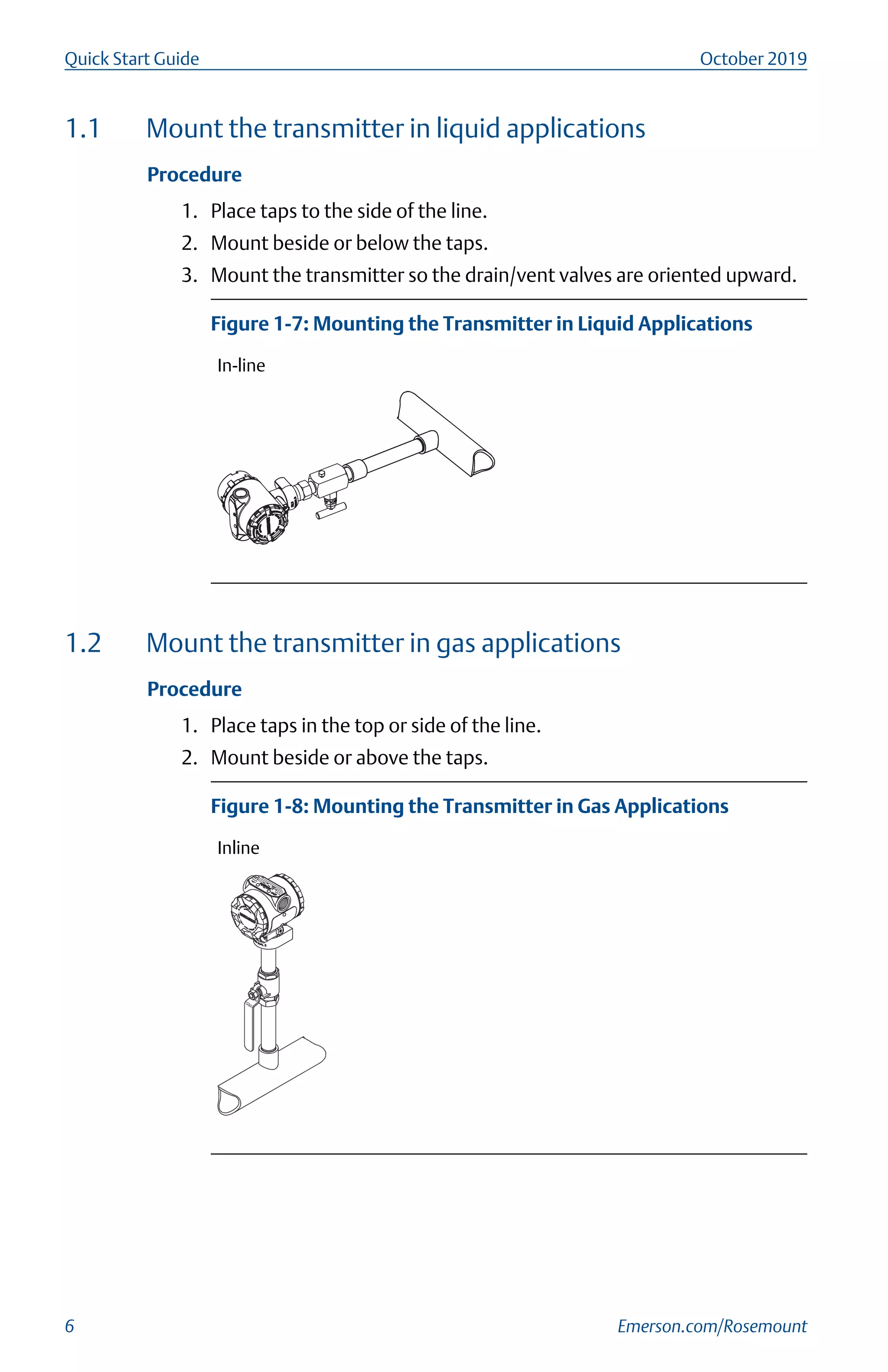 Quick Start Guide October 2019

1.1 Mount the transmitter in liquid applications

Procedure

1. Place taps to the side of the line.
2. Mount beside or below the taps.
3. Mount the transmitter so the drain/vent valves are oriented upward.

Figure 1-7: Mounting the Transmitter in Liquid Applications

In-line

1.2 Mount the transmitter in gas applications

Procedure

1. Place taps in the top or side of the line.
2. Mount beside or above the taps.

Figure 1-8: Mounting the Transmitter in Gas Applications

Inline

6 Emerson.com/Rosemount