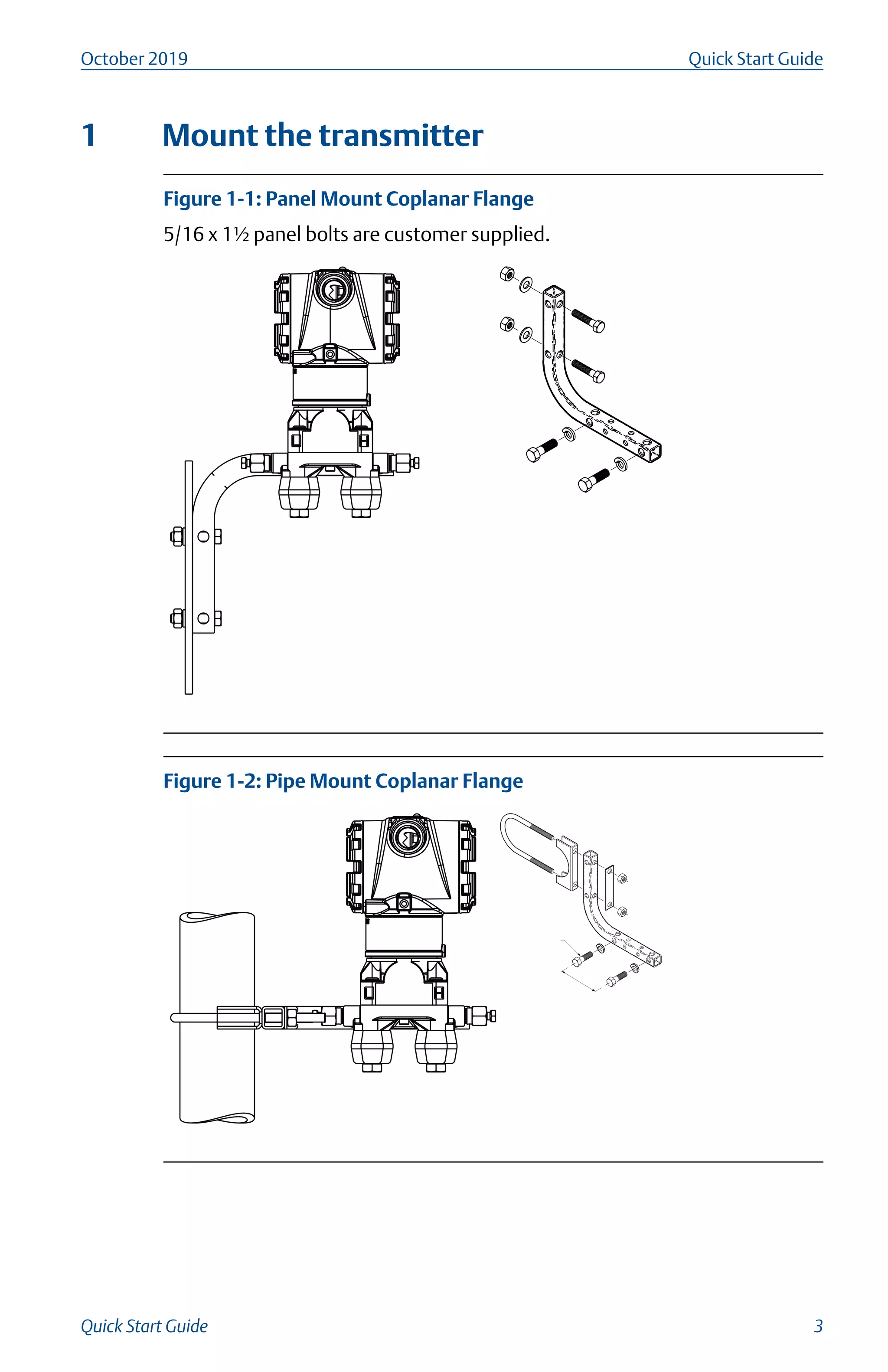 October 2019

Quick Start Guide

1 Mount the transmitter

Figure 1-1: Panel Mount Coplanar Flange

5/16 x 1½ panel bolts are customer supplied.

Figure 1-2: Pipe Mount Coplanar Flange

Quick Start Guide

3