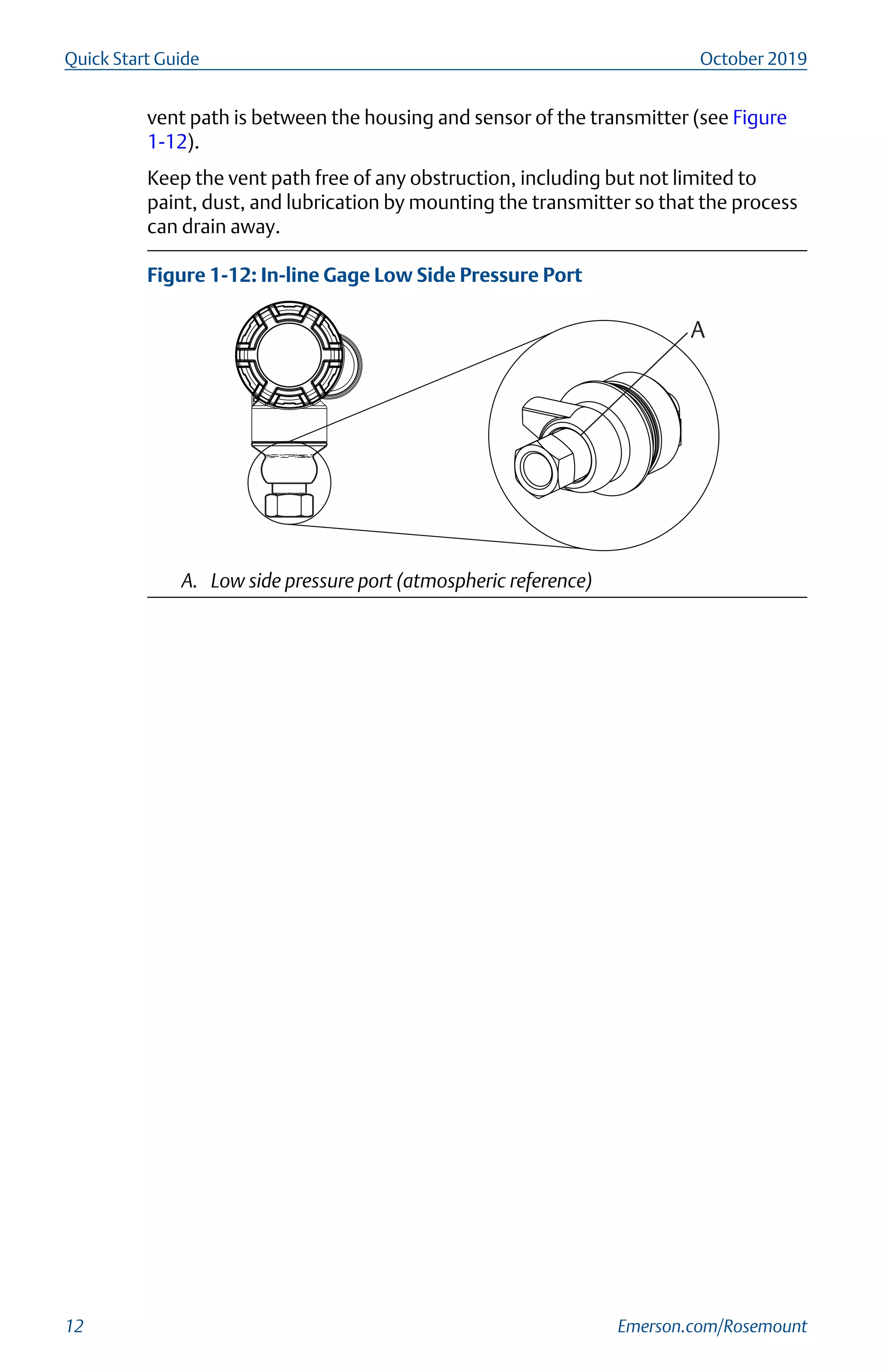 Quick Start Guide October 2019

vent path is between the housing and sensor of the transmitter (see Figure 1-12).

Keep the vent path free of any obstruction, including but not limited to paint, dust, and lubrication by mounting the transmitter so that the process can drain away.

Figure 1-12: In-line Gage Low Side Pressure Port

A

A. Low side pressure port (atmospheric reference)

12 Emerson.com/Rosemount