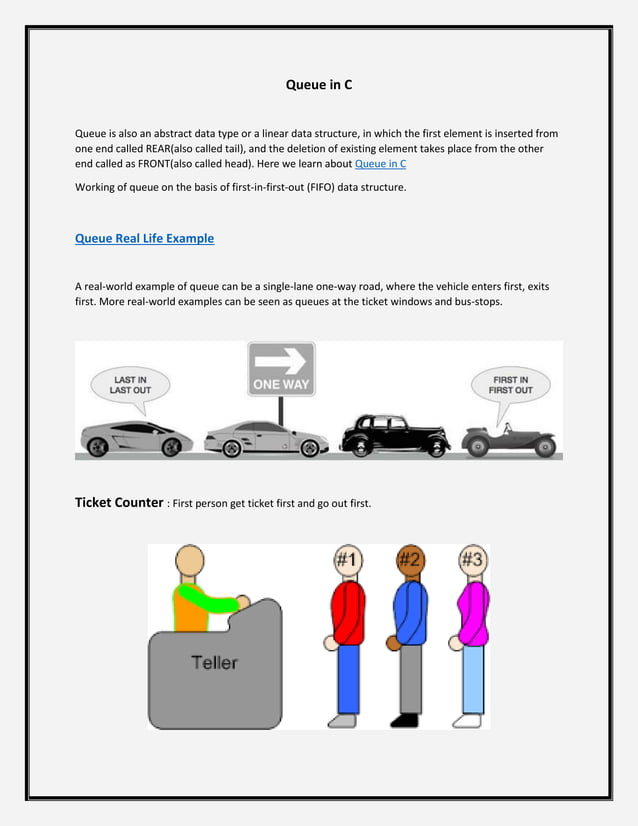 Queue in C

Queue is also an abstract data type or a linear data structure, in which the first element is inserted from one end called REAR(also called tail), and the deletion of existing element takes place from the other end called as FRONT(also called head). Here we learn about Queue in C

Working of queue on the basis of first-in-first-out (FIFO) data structure.

Queue Real Life Example

A real-world example of queue can be a single-lane one-way road, where the vehicle enters first, exits first. More real-world examples can be seen as queues at the ticket windows and bus-stops.

LAST IN LAST OUT

ONE WAY

FIRST IN FIRST OUT

Ticket Counter : First person get ticket first and go out first.

Teller

#1

#2

#3