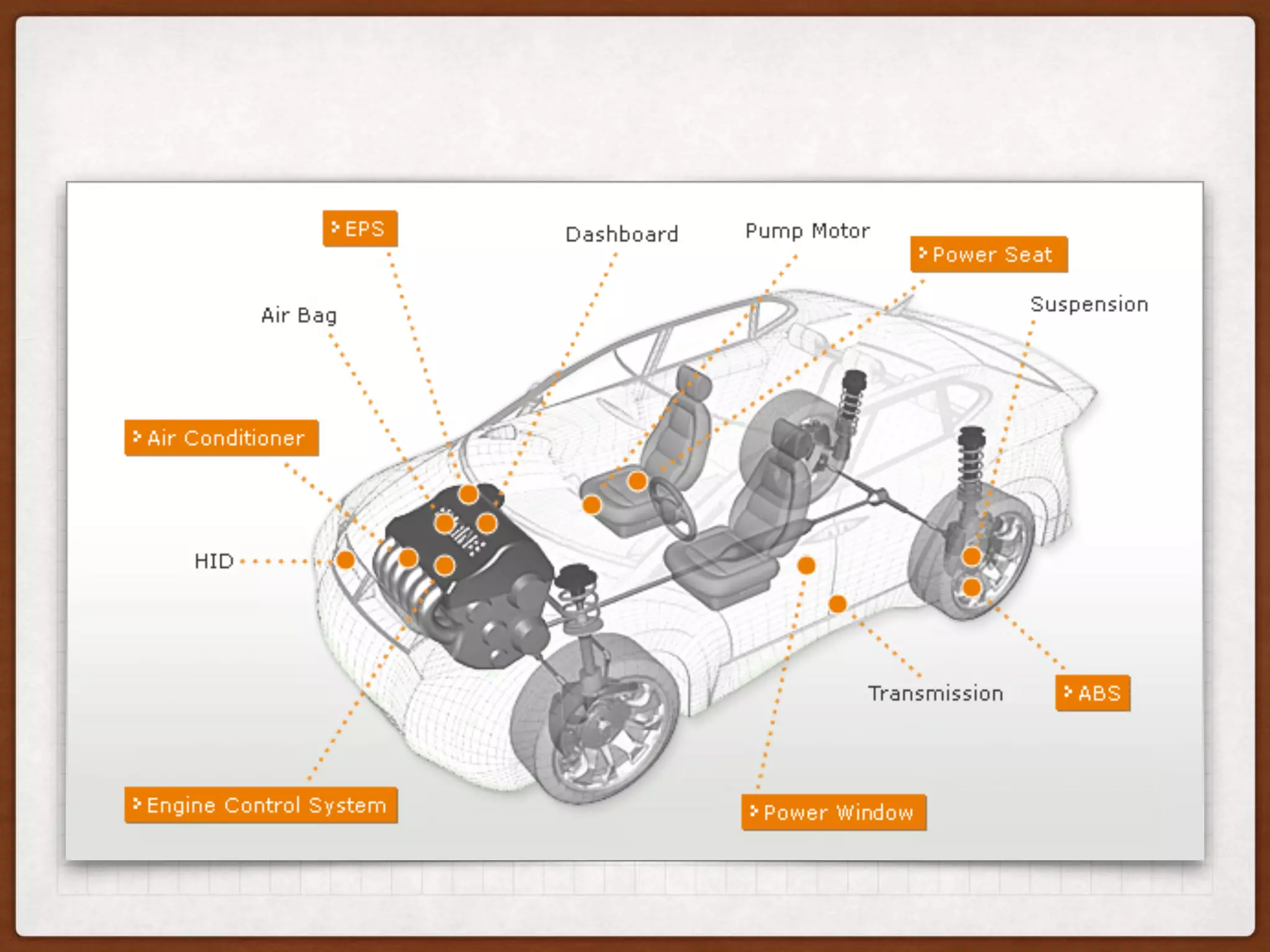 EPS
Dashboard
Pump Motor
Power Seat
Air Bag
Suspension
Air Conditioner
HID
Transmission
ABS
Engine Control System
Power Window