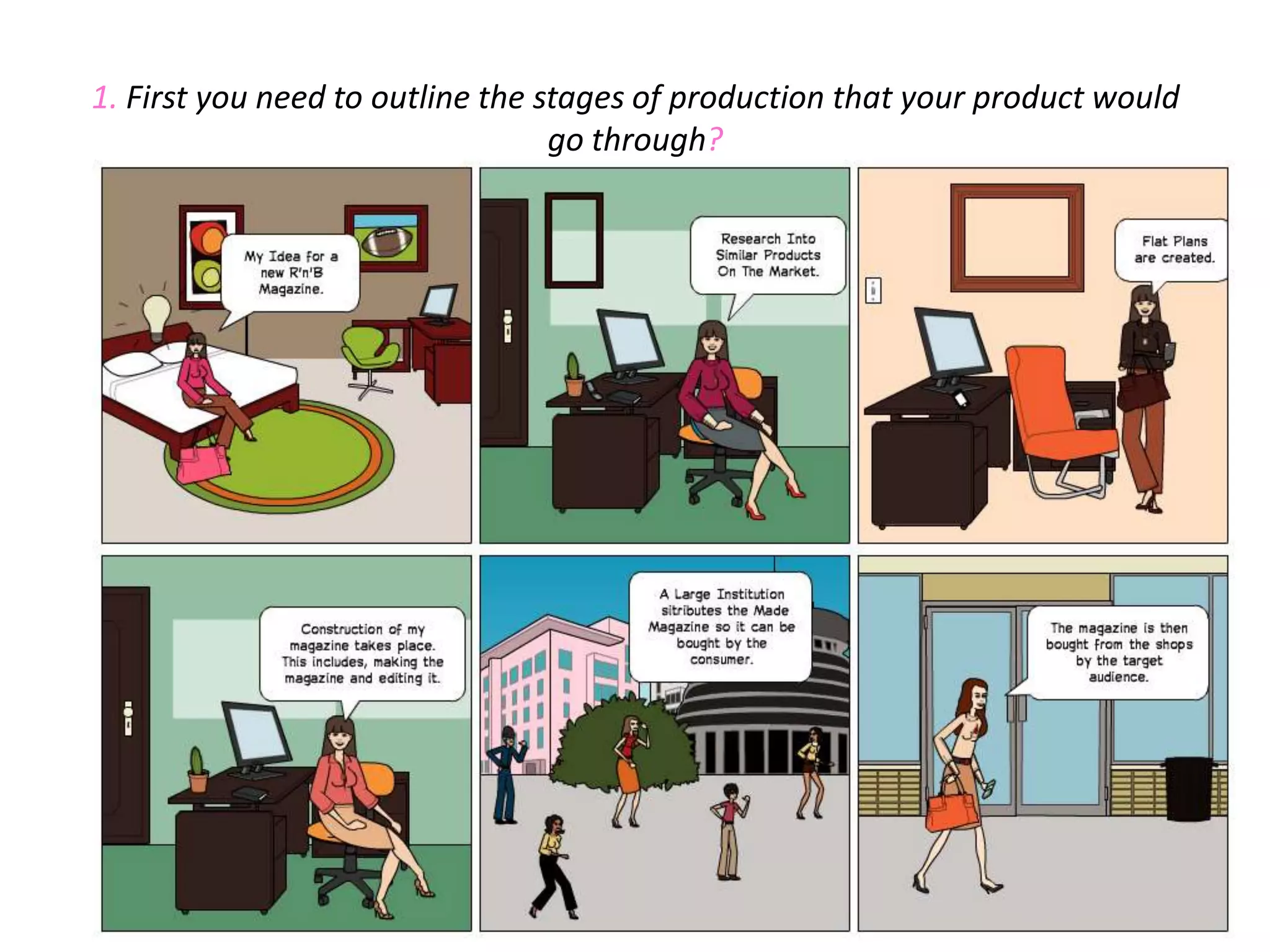 1. First you need to outline the stages of production that your product would go through?

My Idea for a new R'n'B Magazine.

Research Into Similar Products On The Market.

Flat Plans are created.

Construction of my magazine takes place. This includes, making the magazine and editing it.

A Large Institution sitributes the Made Magazine so it can be bought by the consumer.

The magazine is then bought from the shops by the target audience.