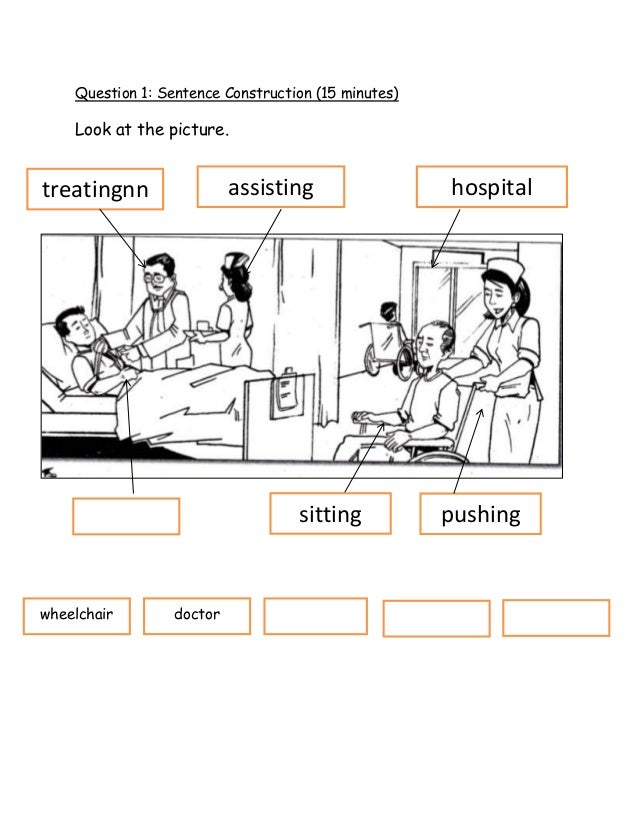 Question 1: Sentence Construction (15 minutes)

Look at the picture.

treatingnn

assisting

hospital

sitting

pushing

wheelchair

doctor