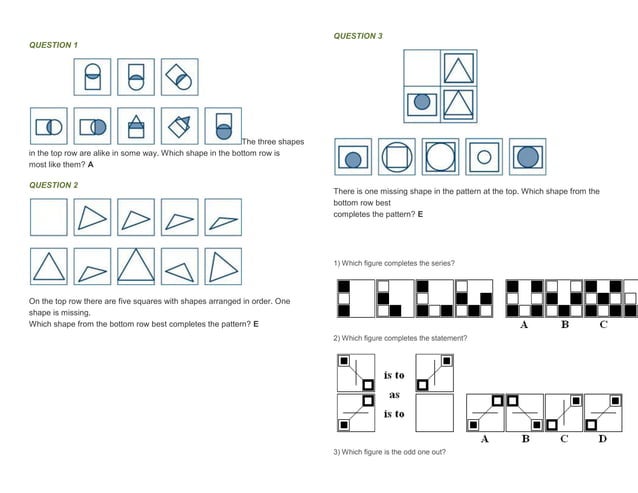 QUESTION 1

The three shapes in the top row are alike in some way. Which shape in the bottom row is most like them? **A**

QUESTION 2

On the top row there are five squares with shapes arranged in order. One shape is missing.
Which shape from the bottom row best completes the pattern? **E**

QUESTION 3

There is one missing shape in the pattern at the top. Which shape from the bottom row best
completes the pattern? **E**

1) Which figure completes the series?

A B C

2) Which figure completes the statement?

is to
as
is to

A B C D

3) Which figure is the odd one out?