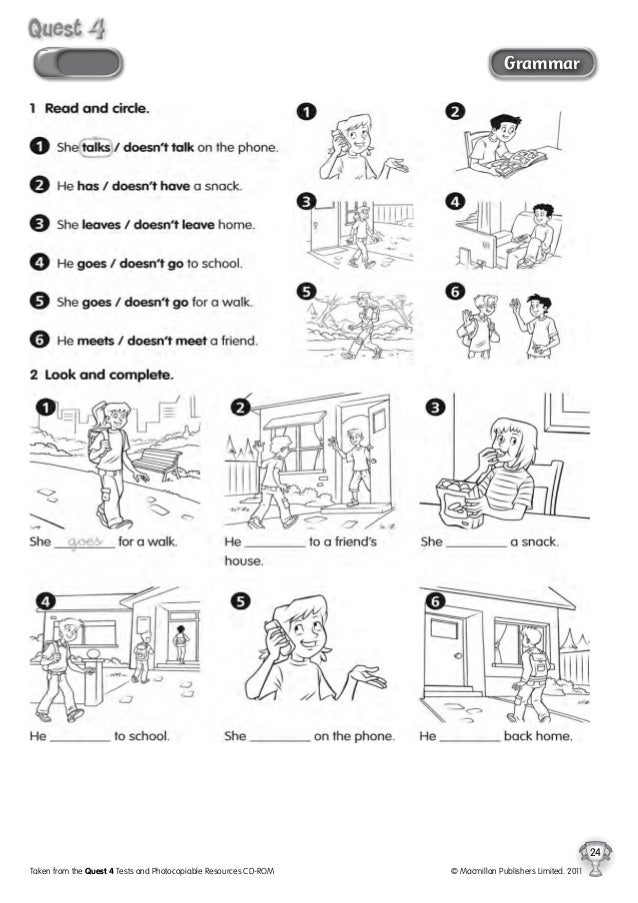 Quest 4

Grammar

1 Read and circle.

1 She talks / doesn't talk on the phone.

2 He has / doesn't have a snack.

3 She leaves / doesn't leave home.

4 He goes / doesn't go to school.

5 She goes / doesn't go for a walk.

6 He meets / doesn't meet a friend.

1 2 3 4 5 6

2 Look and complete.

1 She goes for a walk.

2 He ________ to a friend's house.

3 She ________ a snack.

4 He ________ to school.

5 She ________ on the phone.

6 He ________ back home.

Taken from the Quest 4 Tests and Photocopiable Resources CD-ROM

© Macmillan Publishers Limited. 2011

24