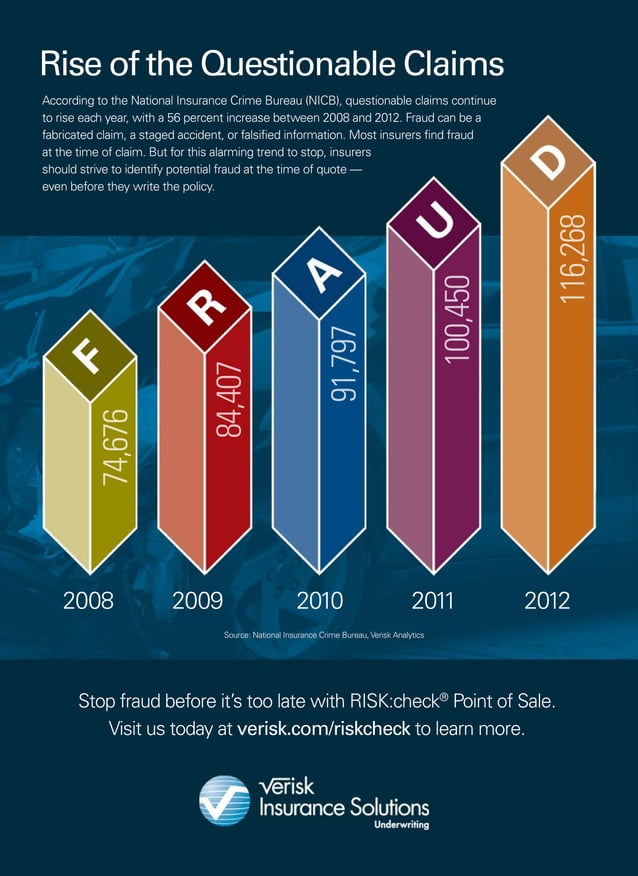 Rise of the Questionable Claims

According to the National Insurance Crime Bureau (NICB), questionable claims continue to rise each year, with a 56 percent increase between 2008 and 2012. Fraud can be a fabricated claim, a staged accident, or falsified information. Most insurers find fraud at the time of claim. But for this alarming trend to stop, insurers should strive to identify potential fraud at the time of quote — even before they write the policy.

F
74,676
2008

R
84,407
2009

A
91,797
2010

U
100,450
2011

D
116,268
2012

Source: National Insurance Crime Bureau, Verisk Analytics

Stop fraud before it's too late with RISK:check® Point of Sale.
Visit us today at verisk.com/riskcheck to learn more.

Verisk
Insurance Solutions
Underwriting