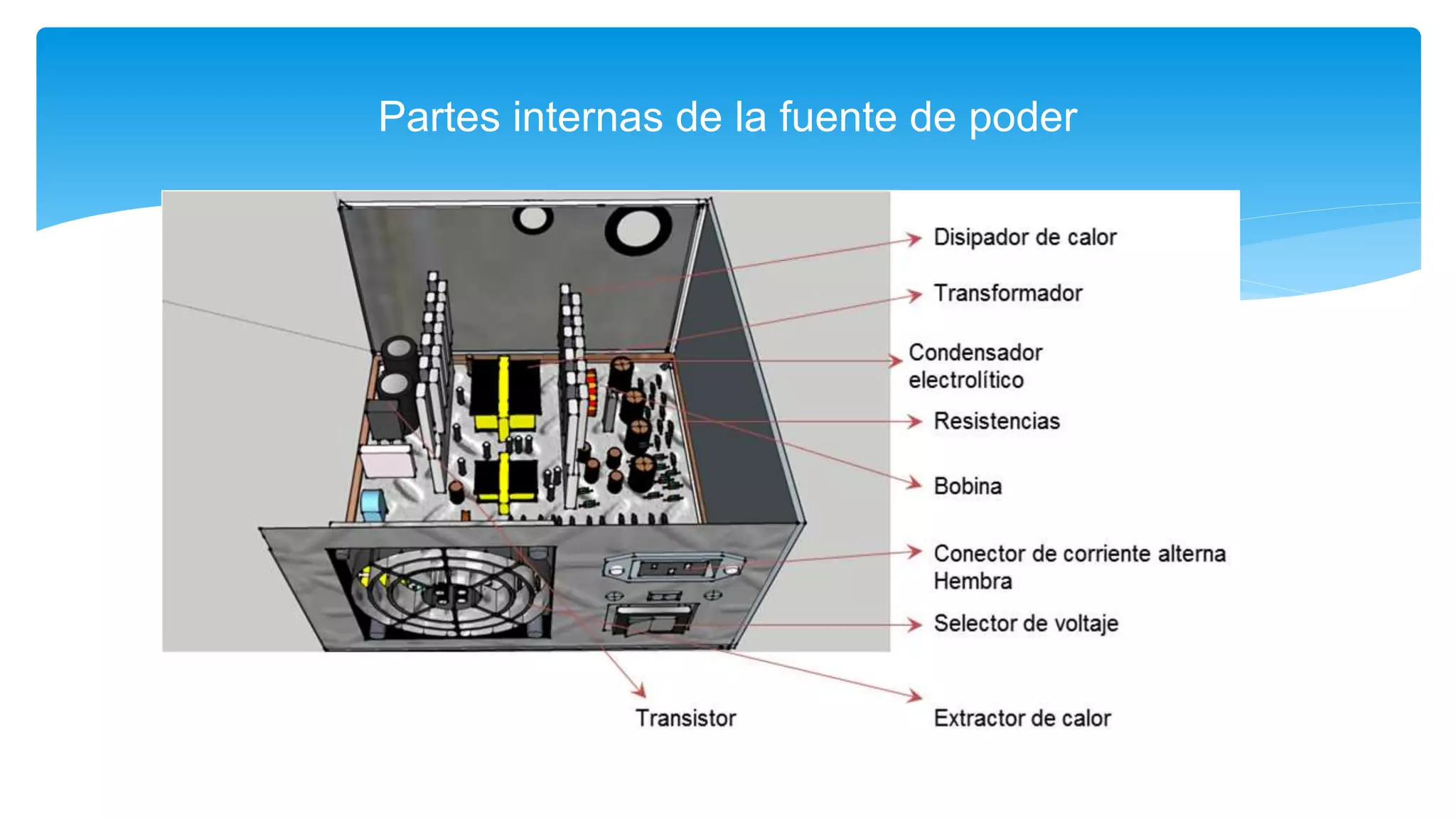 Partes internas de la fuente de poder

Disipador de calor

Transformador

Condensador electrolítico

Resistencias

Bobina

Conector de corriente alterna Hembra

Selector de voltaje

Transistor

Extractor de calor