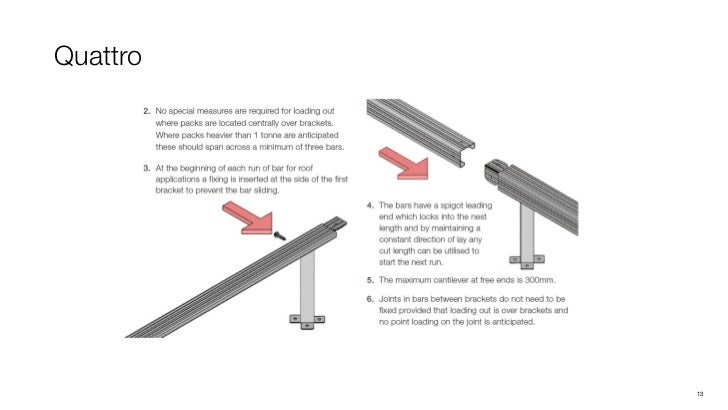 Quattro

2. No special measures are required for loading out where packs are located centrally over brackets. Where packs heavier than 1 tonne are anticipated these should span across a minimum of three bars.

3. At the beginning of each run of bar for roof applications a fixing is inserted at the side of the first bracket to prevent the bar sliding.

4. The bars have a spigot leading end which locks into the nest length and by maintaining a constant direction of lay any cut length can be utilised to start the next run.

5. The maximum cantilever at free ends is 300mm.

6. Joints in bars between brackets do not need to be fixed provided that loading out is over brackets and no point loading on the joint is anticipated.

13