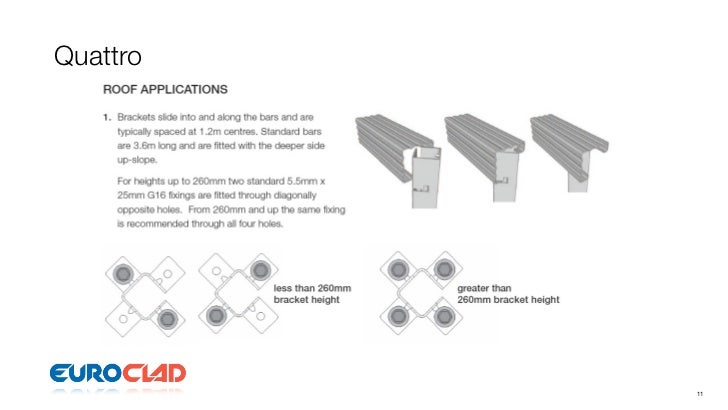 Quattro

ROOF APPLICATIONS

1. Brackets slide into and along the bars and are typically spaced at 1.2m centres. Standard bars are 3.6m long and are fitted with the deeper side up-slope.

For heights up to 260mm two standard 5.5mm x 25mm G16 fixings are fitted through diagonally opposite holes. From 260mm and up the same fixing is recommended through all four holes.

less than 260mm bracket height

greater than 260mm bracket height

EUROCLAD

11