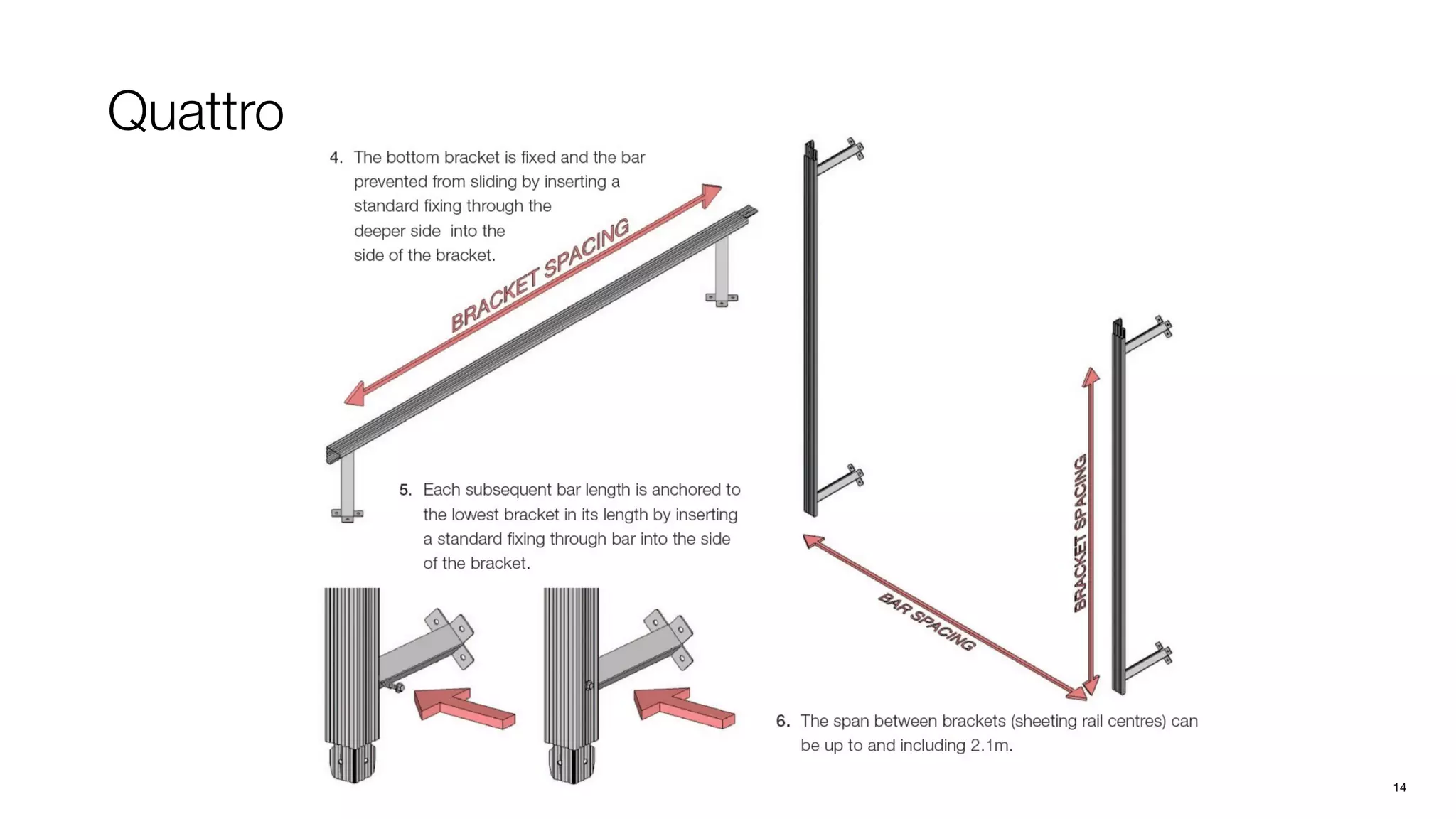 Quattro

4. The bottom bracket is fixed and the bar prevented from sliding by inserting a standard fixing through the deeper side into the side of the bracket.

BRACKET SPACING

5. Each subsequent bar length is anchored to the lowest bracket in its length by inserting a standard fixing through bar into the side of the bracket.

BAR SPACING

BRACKET SPACING

6. The span between brackets (sheeting rail centres) can be up to and including 2.1m.

14